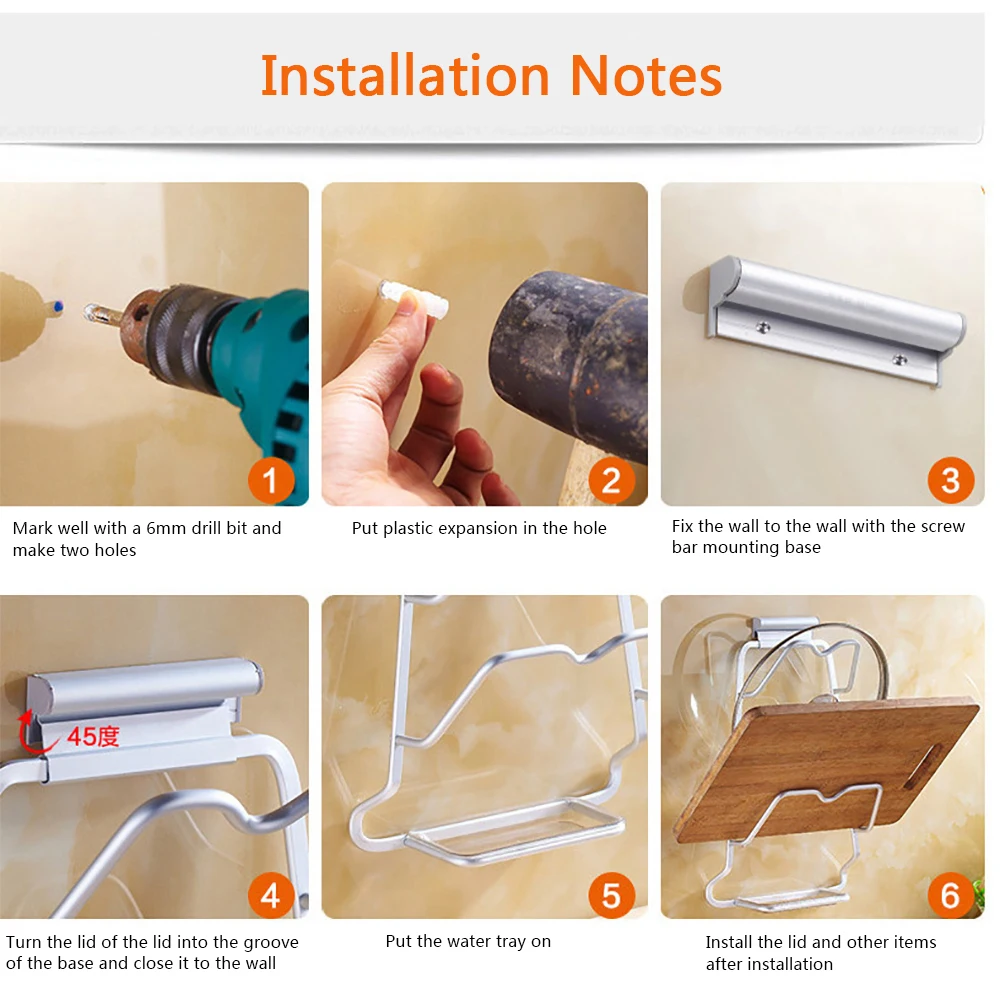 Installation Notes

1

Mark well with a 6mm drill bit and make two holes

2

Put plastic expansion in the hole

3

Fix the wall to the wall with the screw bar mounting base

45度

4

Turn the lid of the lid into the groove of the base and close it to the wall

5

Put the water tray on

6

Install the lid and other items after installation