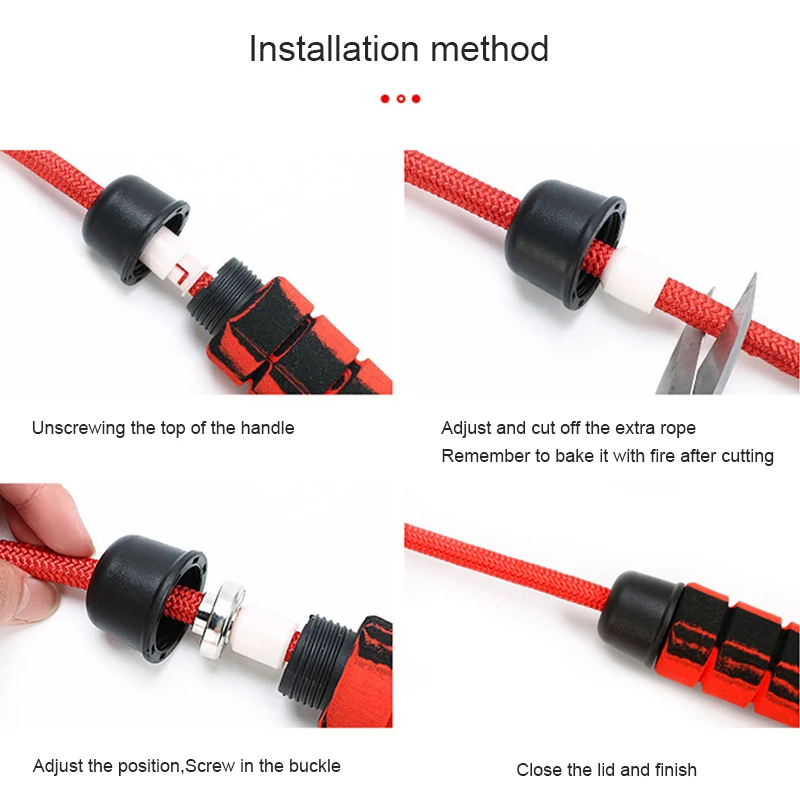 Installation method

Unscrewing the top of the handle

Adjust and cut off the extra rope
Remember to bake it with fire after cutting

Adjust the position,Screw in the buckle

Close the lid and finish