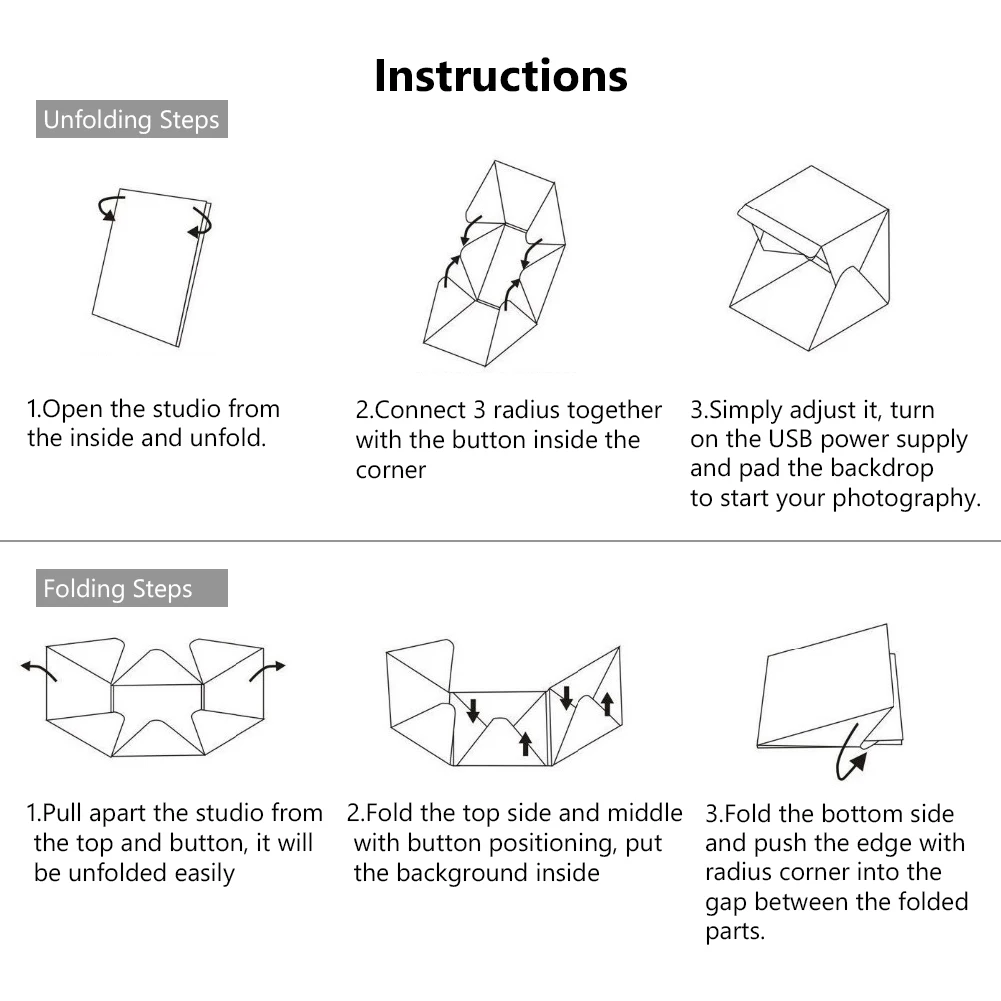 Instructions

Unfolding Steps

1.Open the studio from the inside and unfold.

2.Connect 3 radius together with the button inside the corner

3.Simply adjust it, turn on the USB power supply and pad the backdrop to start your photography.

Folding Steps

1.Pull apart the studio from the top and button, it will be unfolded easily

2.Fold the top side and middle with button positioning, put the background inside

3.Fold the bottom side and push the edge with radius corner into the gap between the folded parts.