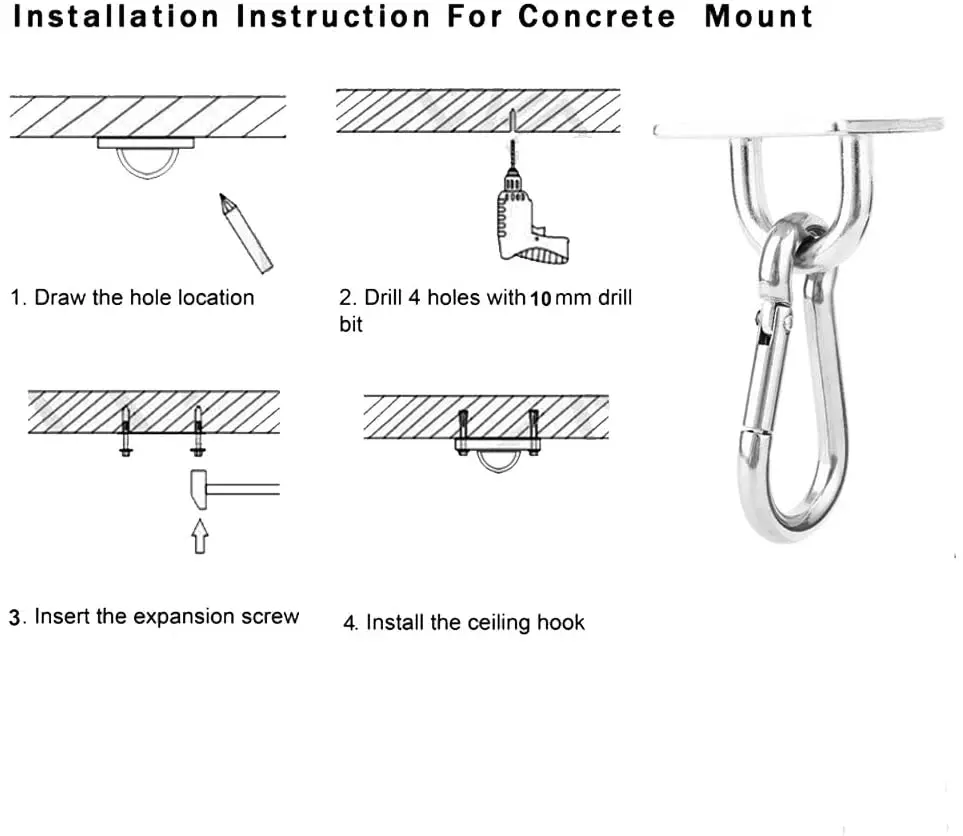 Installation Instruction For Concrete Mount

1. Draw the hole location

2. Drill 4 holes with 10 mm drill bit

3. Insert the expansion screw

4. Install the ceiling hook