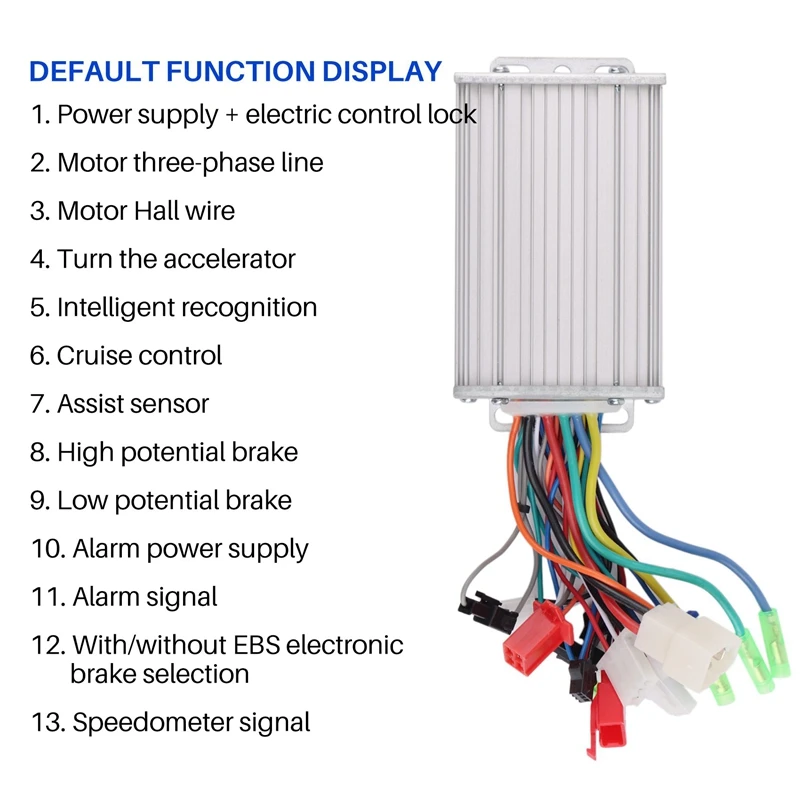 DEFAULT FUNCTION DISPLAY

1. Power supply + electric control lock

2. Motor three-phase line

3. Motor Hall wire

4. Turn the accelerator

5. Intelligent recognition

6. Cruise control

7. Assist sensor

8. High potential brake

9. Low potential brake

10. Alarm power supply

11. Alarm signal

12. With/without EBS electronic brake selection

13. Speedometer signal