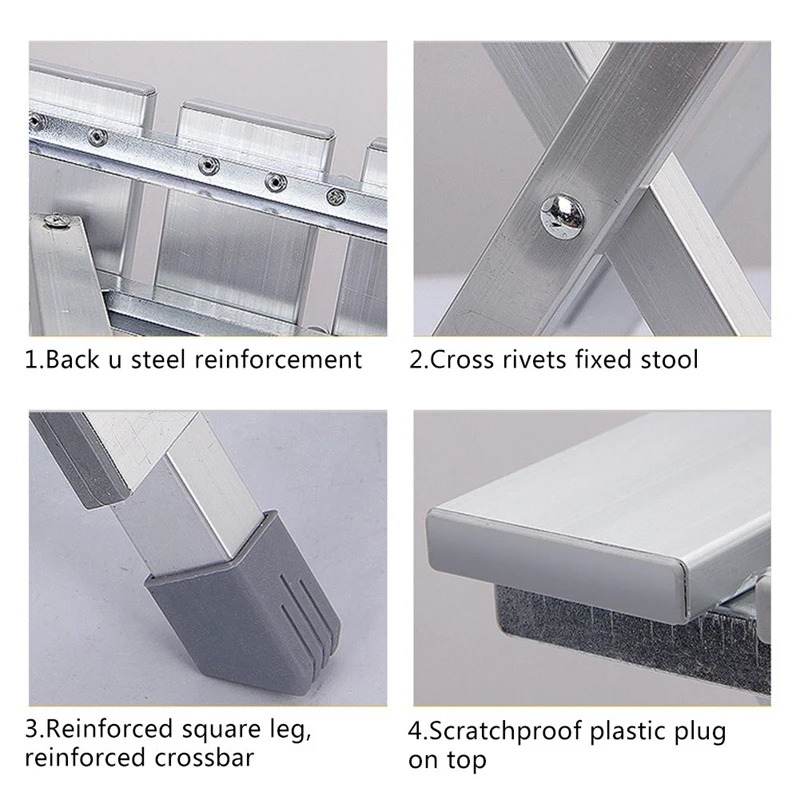 1.Back u steel reinforcement

2.Cross rivets fixed stool

3.Reinforced square leg, reinforced crossbar

4.Scratchproof plastic plug on top