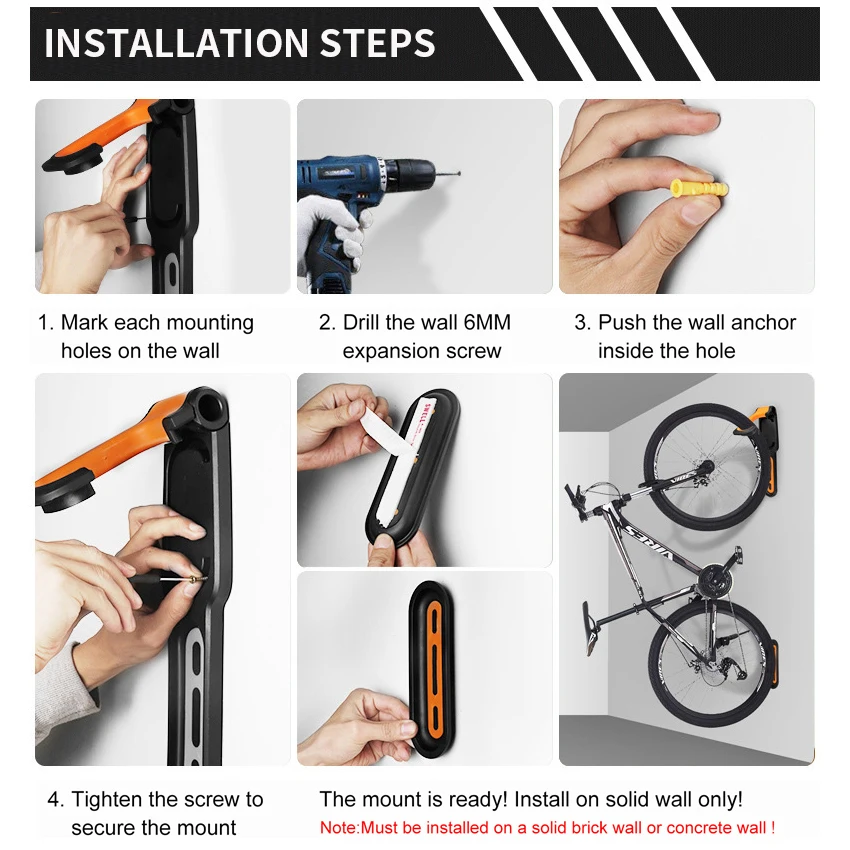 INSTALLATION STEPS

1. Mark each mounting holes on the wall

2. Drill the wall 6MM expansion screw

3. Push the wall anchor inside the hole

VIRES

4. Tighten the screw to secure the mount

The mount is ready! Install on solid wall only!

Note:Must be installed on a solid brick wall or concrete wall !