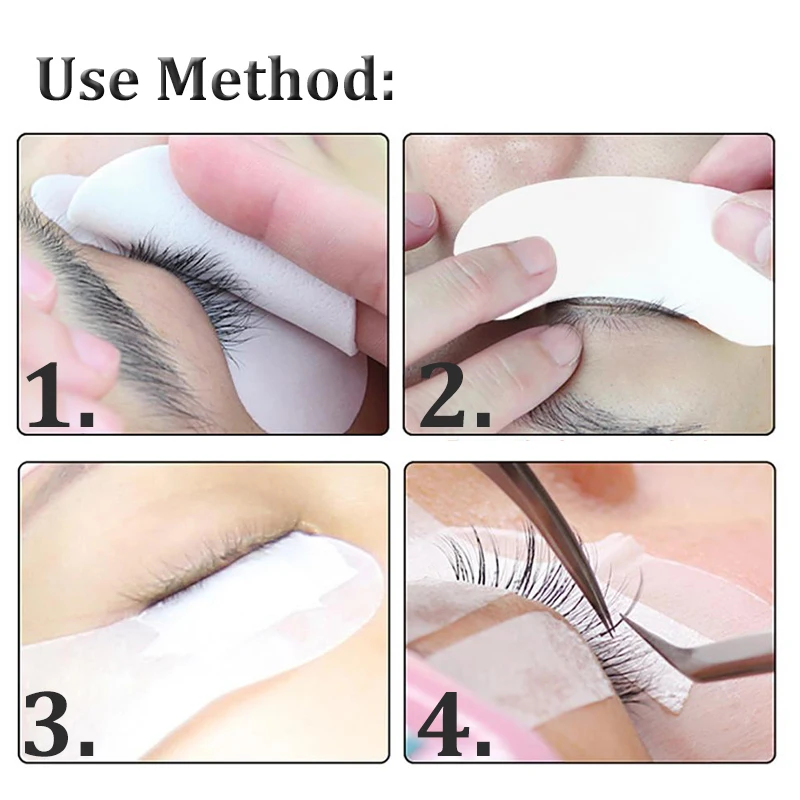 Use Method:

1.

2.

3.

4.