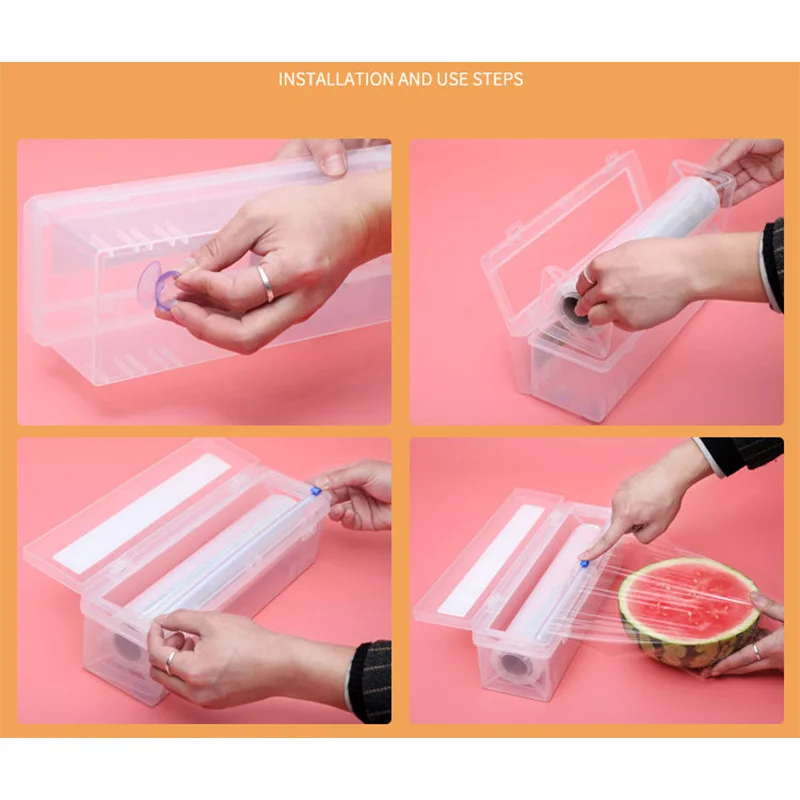 INSTALLATION AND USE STEPS