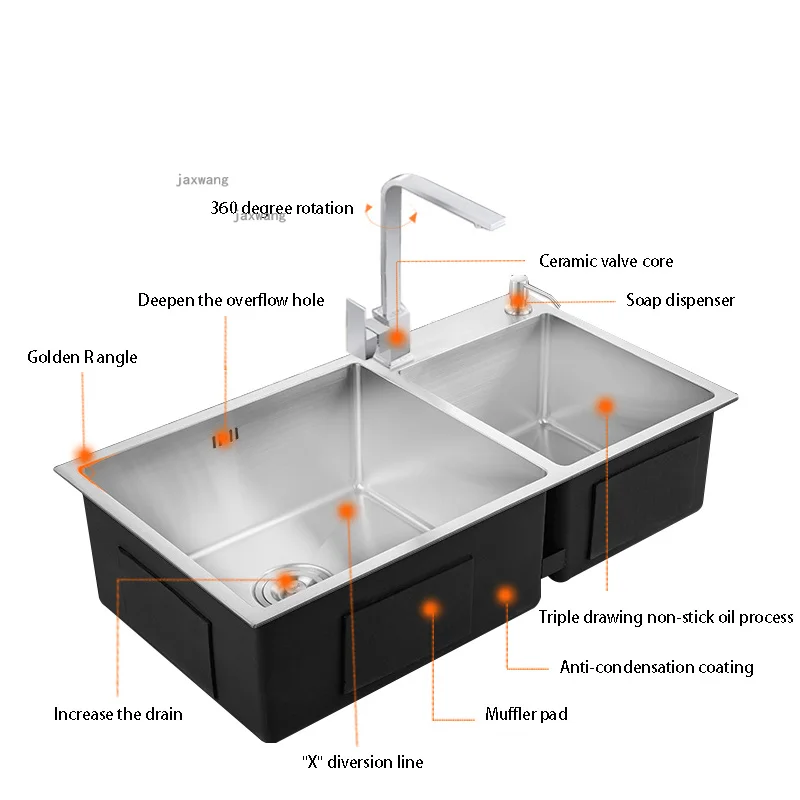 jaxwang

360 degree rotation

jaxwang

Ceramic valve core

Deepen the overflow hole

Soap dispenser

Golden R angle

Triple drawing non-stick oil process

Anti-condensation coating

Increase the drain

Muffler pad

"X" diversion line