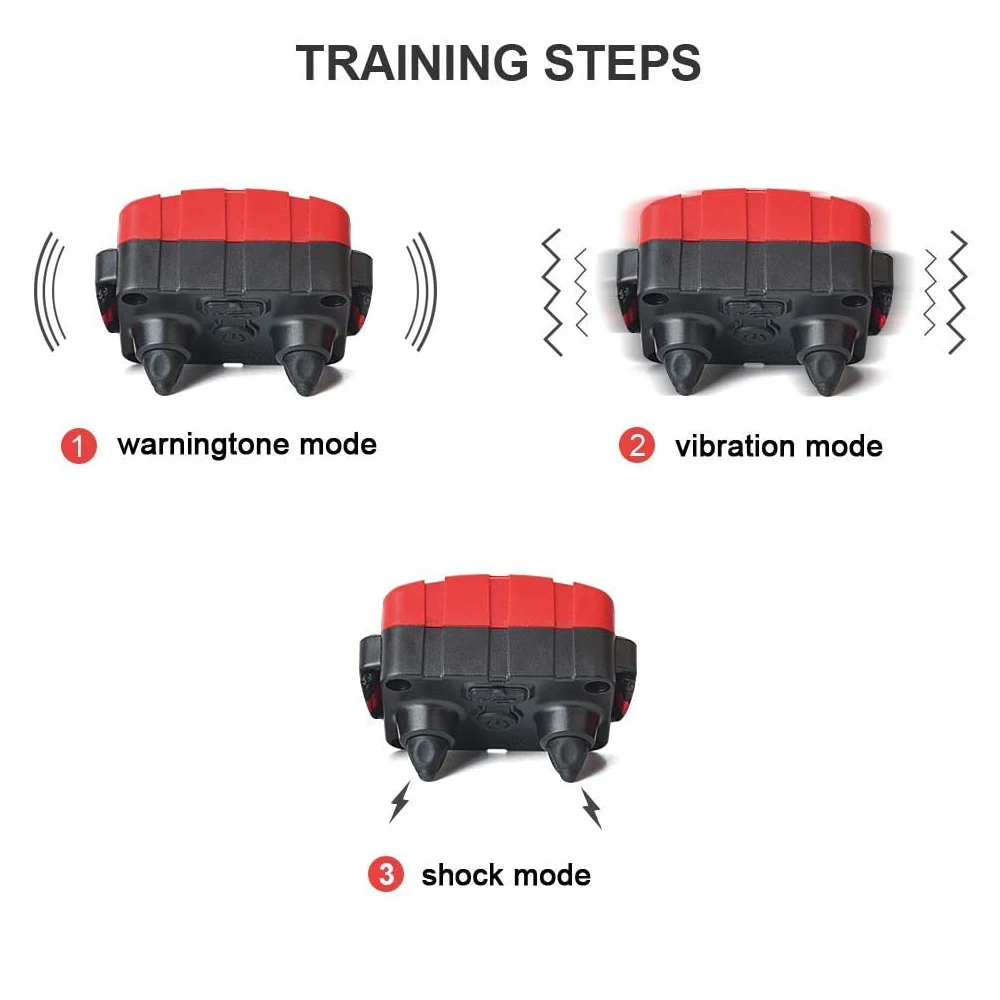 TRAINING STEPS

1 warningtone mode

2 vibration mode

3 shock mode