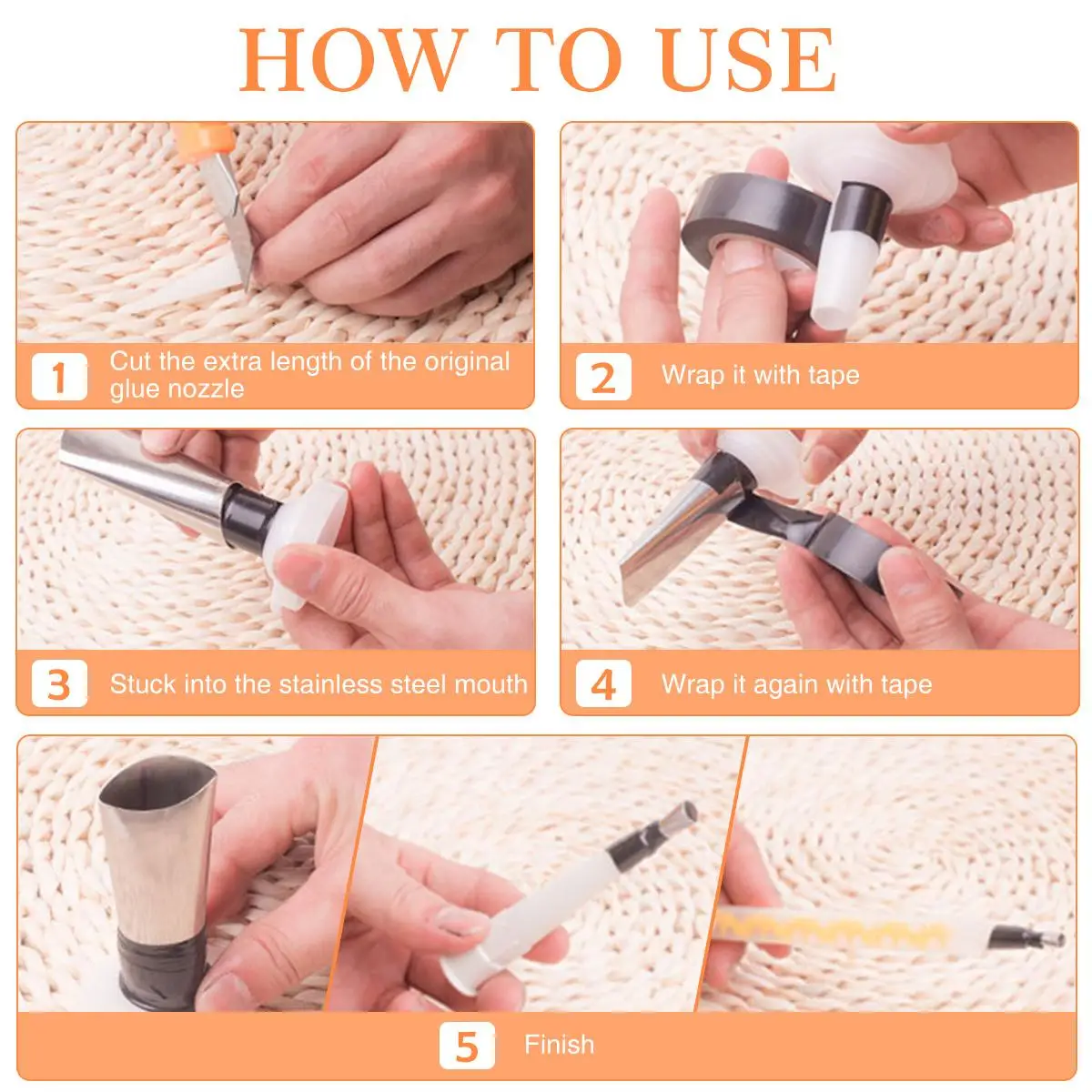 HOW TO USE

1 Cut the extra length of the original glue nozzle

2 Wrap it with tape

3 Stuck into the stainless steel mouth

4 Wrap it again with tape

5 Finish