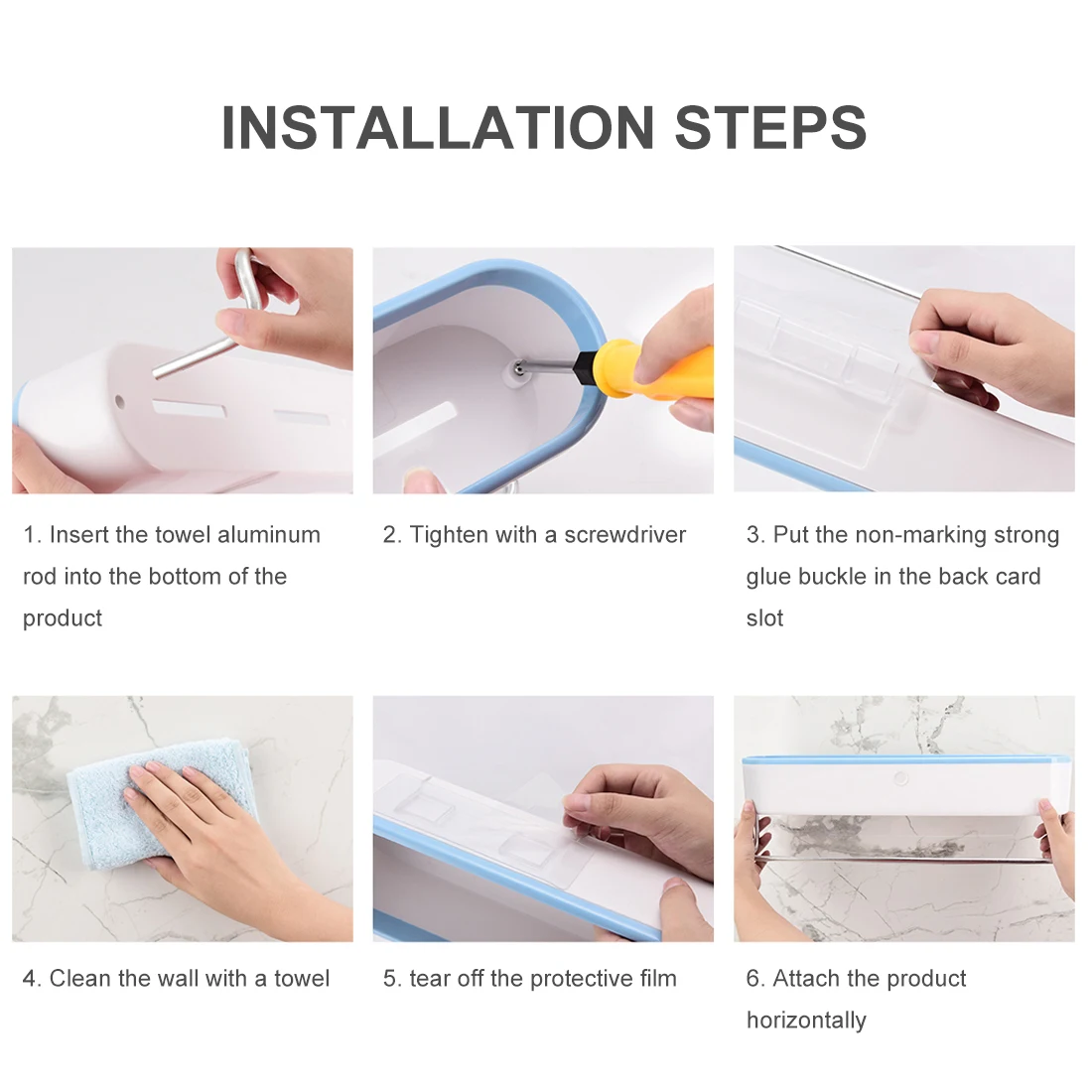 INSTALLATION STEPS

1. Insert the towel aluminum rod into the bottom of the product

2. Tighten with a screwdriver

3. Put the non-marking strong glue buckle in the back card slot

4. Clean the wall with a towel

5. tear off the protective film

6. Attach the product horizontally