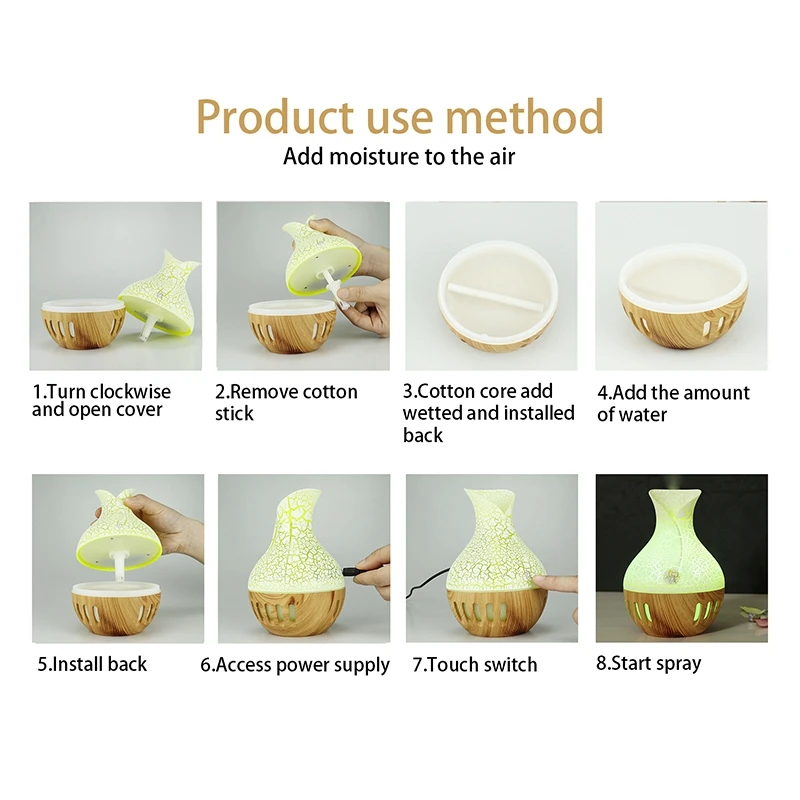 Product use method

Add moisture to the air

1.Turn clockwise and open cover

2.Remove cotton stick

3.Cotton core add wetted and installed back

4.Add the amount of water

5.Install back

6.Access power supply

7.Touch switch

8.Start spray