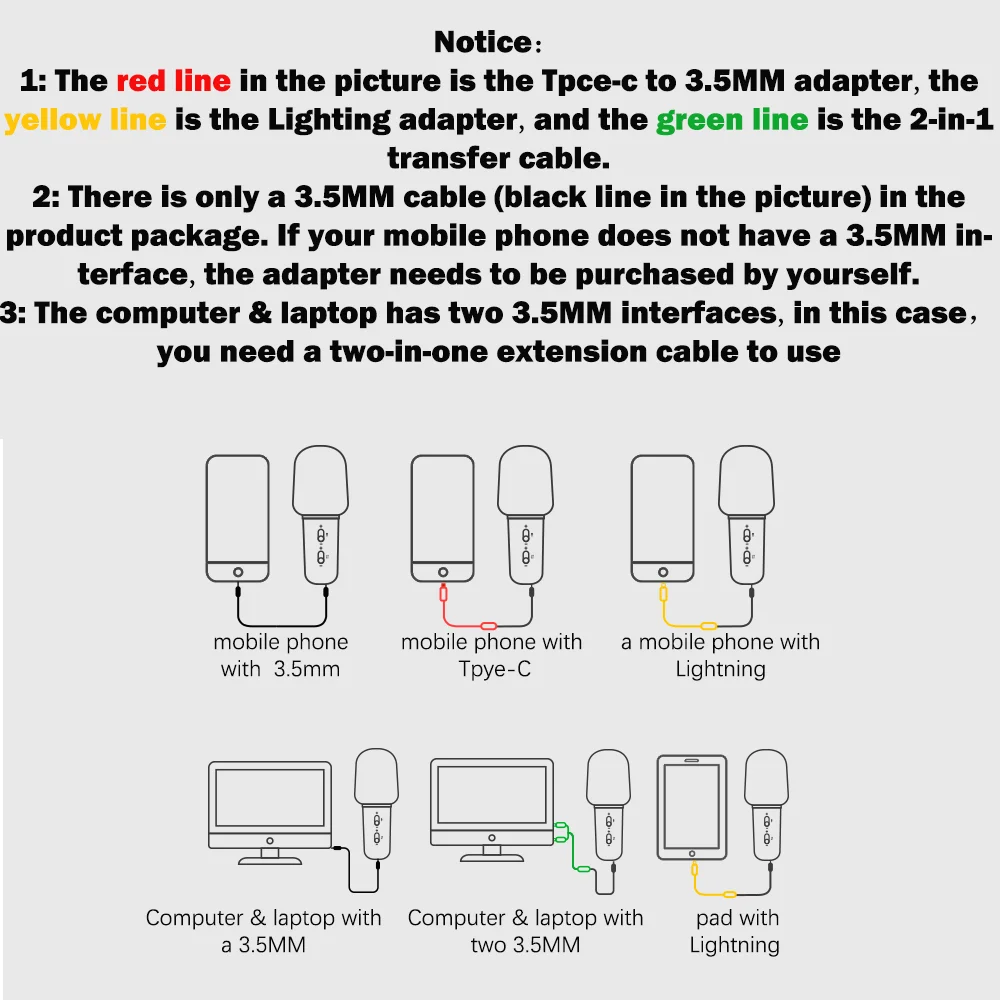 Notice:
1: The red line in the picture is the Tpce-c to 3.5MM adapter, the yellow line is the Lighting adapter, and the green line is the 2-in-1 transfer cable.
2: There is only a 3.5MM cable (black line in the picture) in the product package. If your mobile phone does not have a 3.5MM interface, the adapter needs to be purchased by yourself.
3: The computer & laptop has two 3.5MM interfaces, in this case, you need a two-in-one extension cable to use

mobile phone with 3.5mm

mobile phone with Tpye-C

a mobile phone with Lightning

Computer & laptop with a 3.5MM

Computer & laptop with two 3.5MM

pad with Lightning