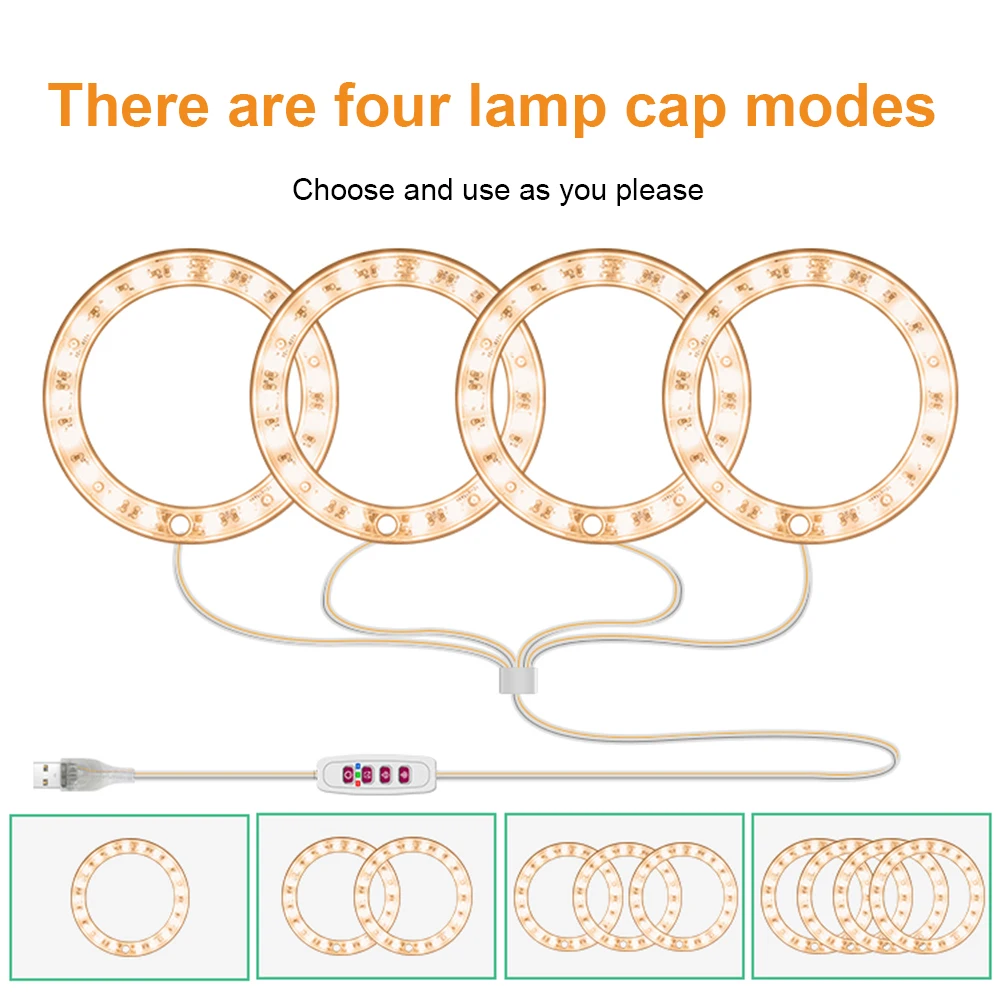 There are four lamp cap modes

Choose and use as you please