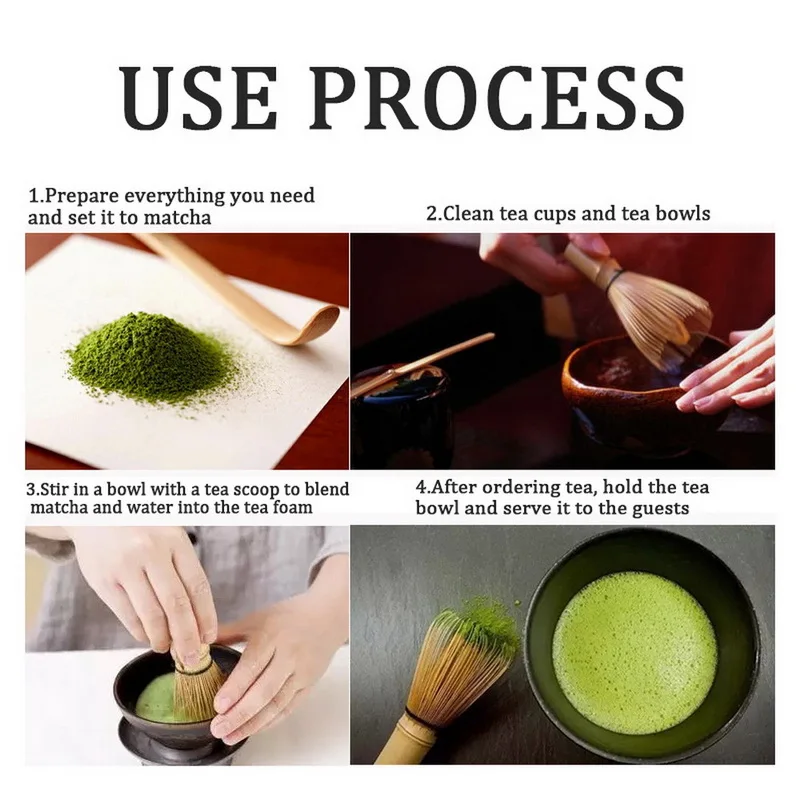 USE PROCESS

1.Prepare everything you need and set it to matcha

2.Clean tea cups and tea bowls

3.Stir in a bowl with a tea scoop to blend matcha and water into the tea foam

4.After ordering tea, hold the tea bowl and serve it to the guests