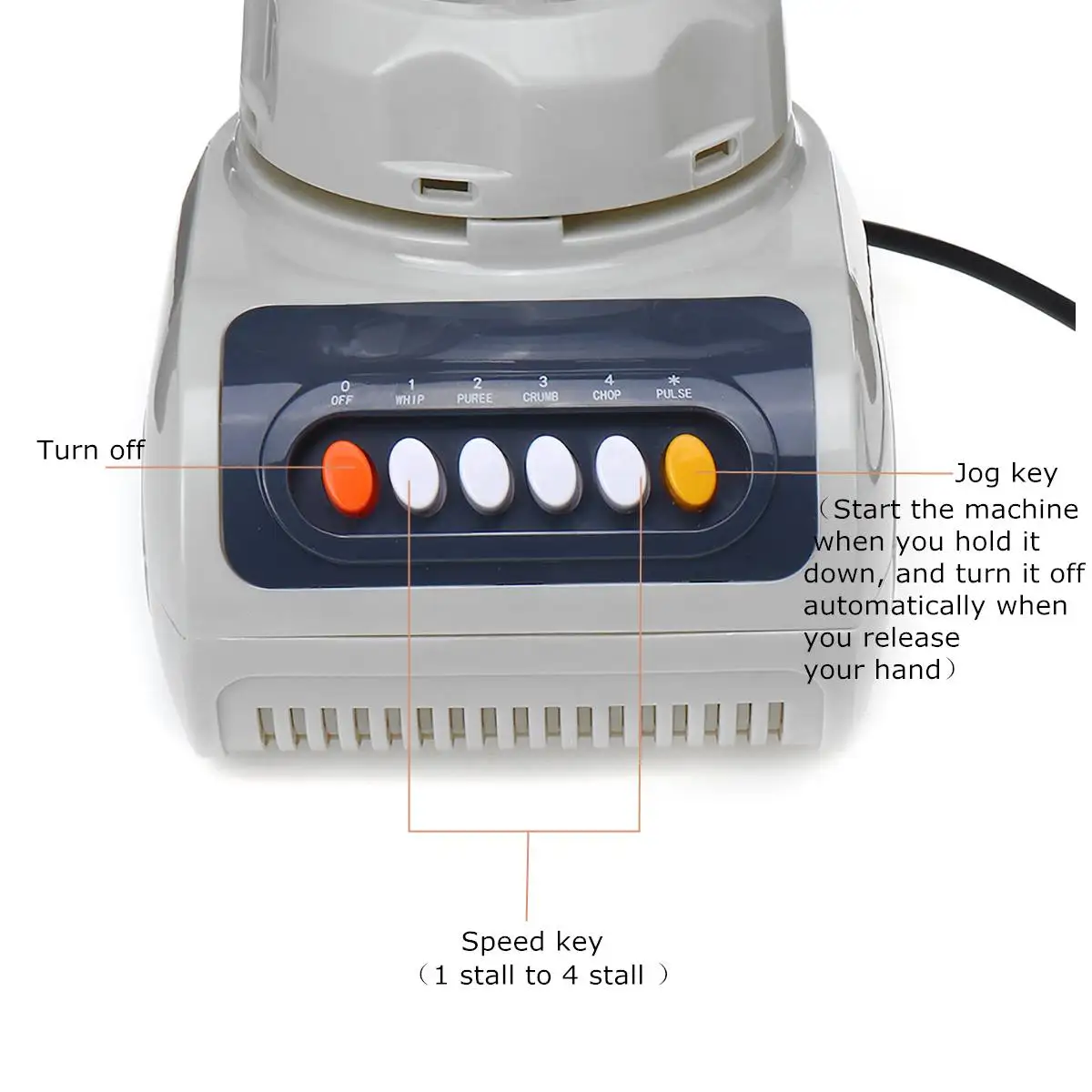 0
OFF

1
WHIP

2
PUREE

3
CRUMB

4
CHOP

*
PULSE

Turn off

Jog key
（Start the machine when you hold it down, and turn it off automatically when you release your hand）

Speed key
（1 stall to 4 stall ）