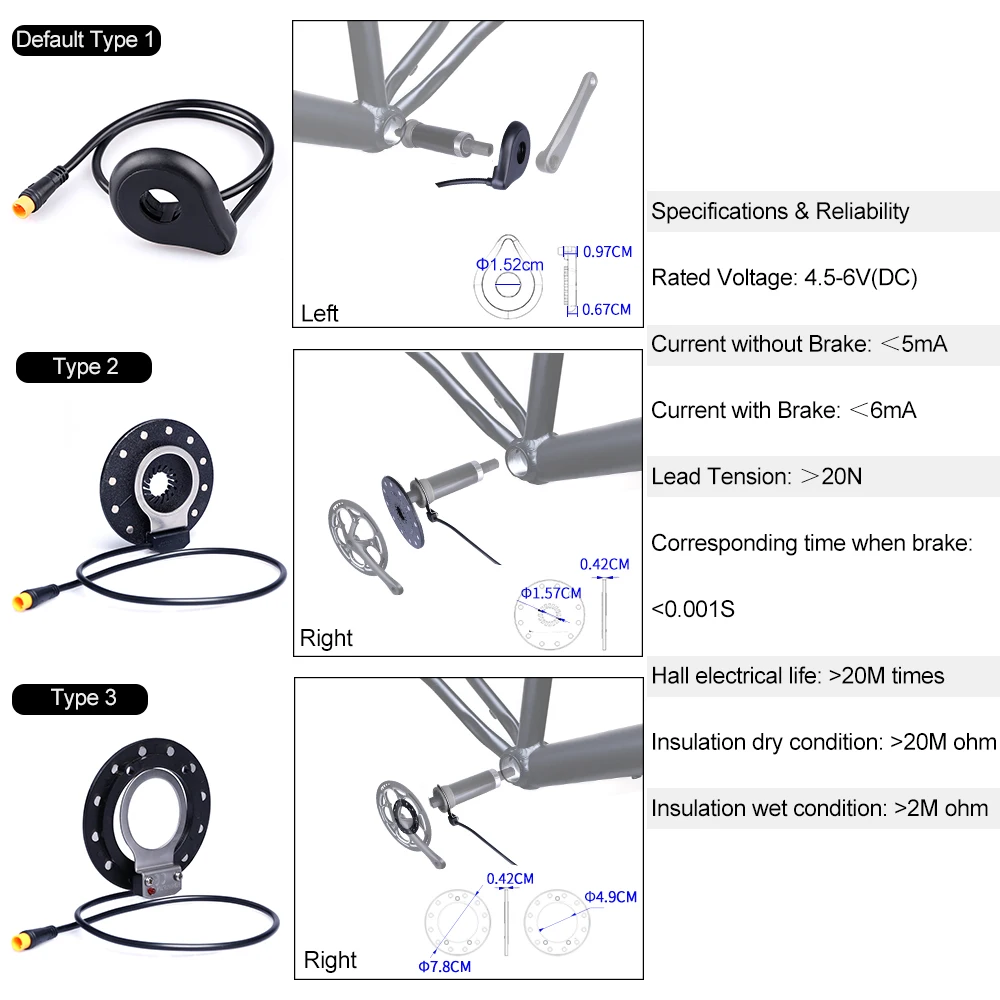 Default Type 1

Φ1.52cm
0.97CM
0.67CM
Left

Type 2

0.42CM
Φ1.57CM
Right

Type 3

0.42CM
Φ4.9CM
Φ7.8CM
Right

Specifications & Reliability

Rated Voltage: 4.5-6V(DC)

Current without Brake: ＜5mA

Current with Brake: ＜6mA

Lead Tension: ＞20N

Corresponding time when brake:

<0.001S

Hall electrical life: >20M times

Insulation dry condition: >20M ohm

Insulation wet condition: >2M ohm