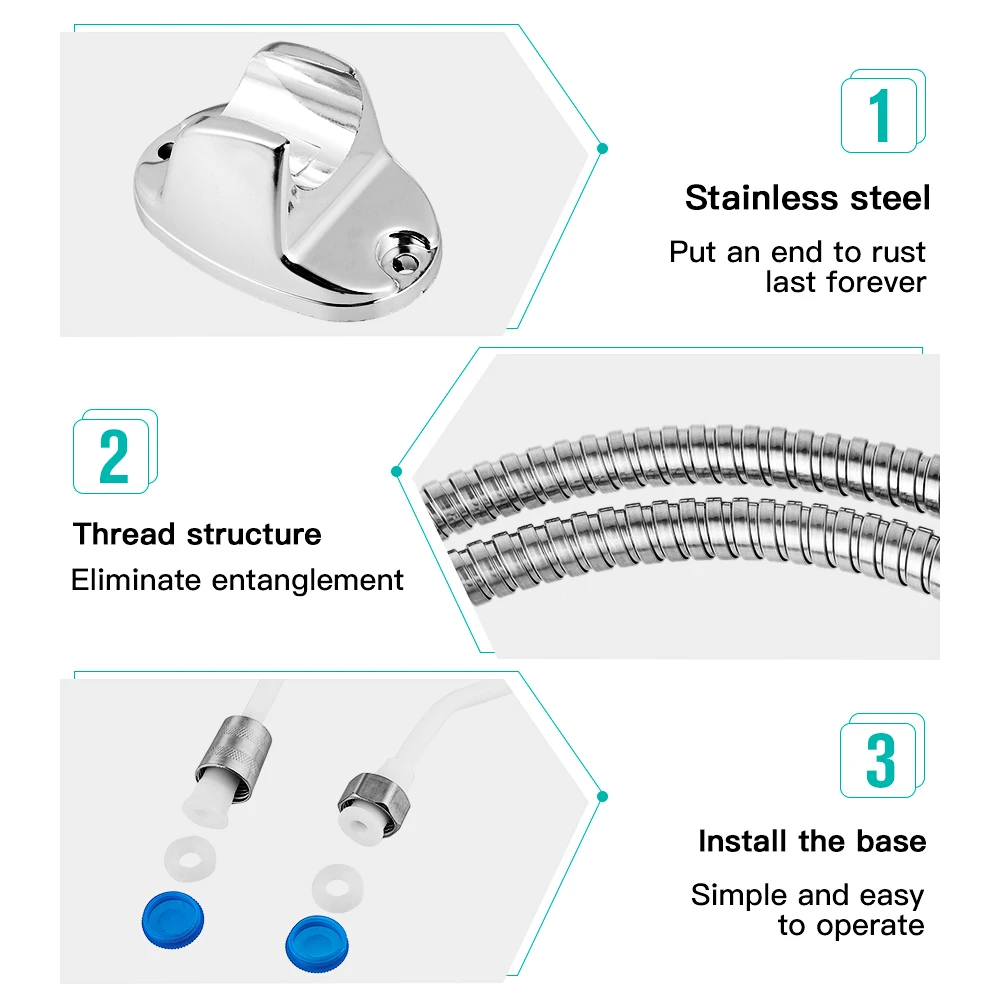 1

Stainless steel

Put an end to rust last forever

2

Thread structure

Eliminate entanglement

3

Install the base

Simple and easy to operate