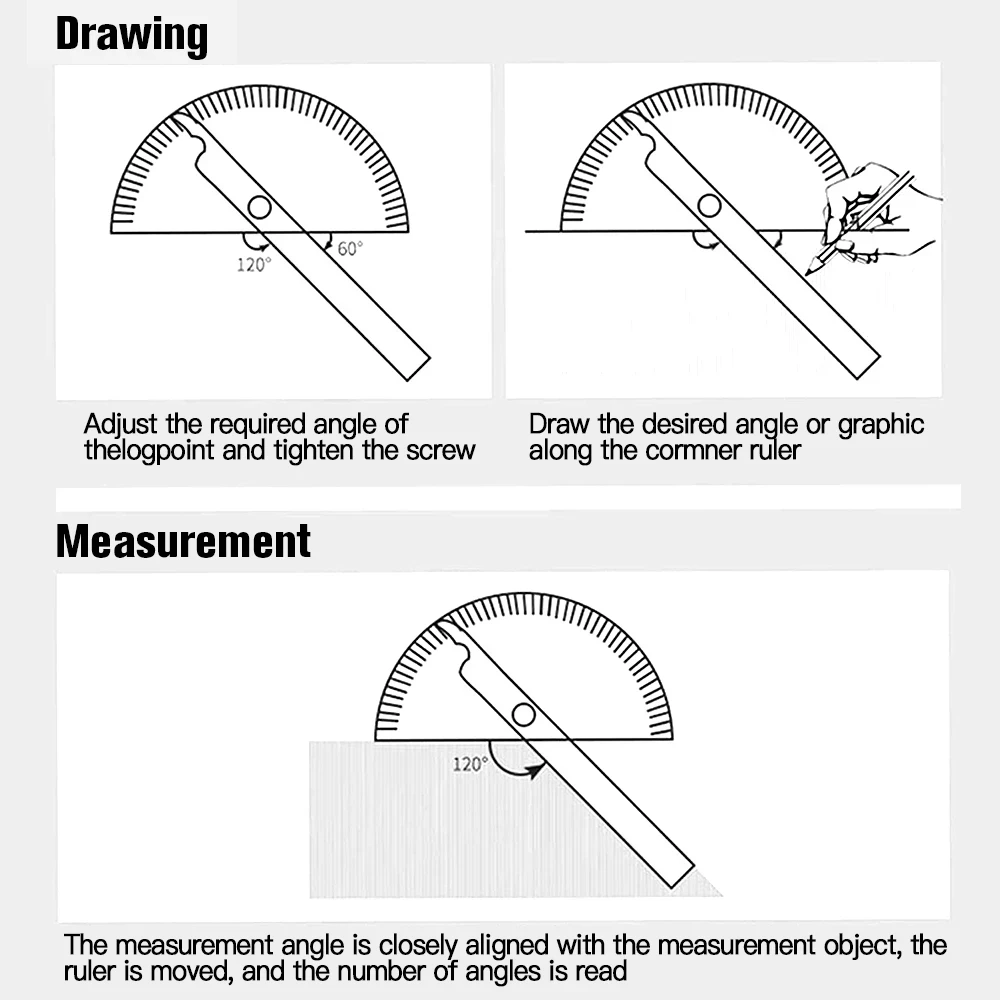 Drawing

120°

60°

Adjust the required angle of thelogpoint and tighten the screw

Draw the desired angle or graphic along the cormner ruler

Measurement

120°

The measurement angle is closely aligned with the measurement object, the ruler is moved, and the number of angles is read