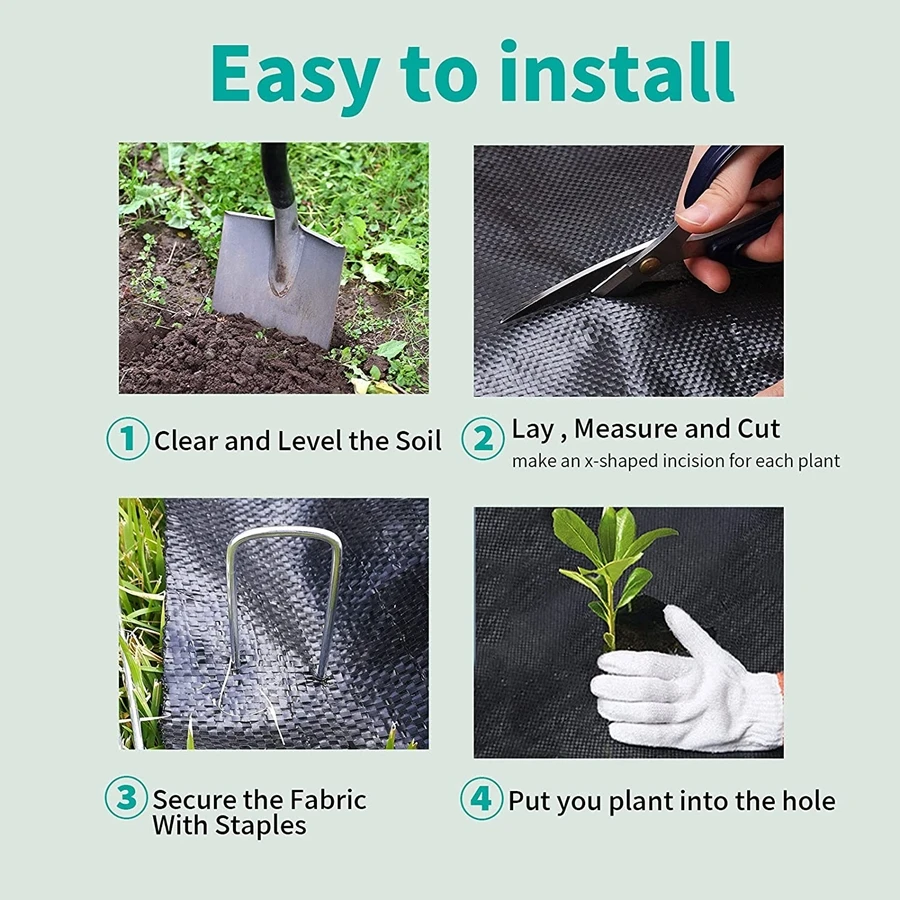 Easy to install

1 Clear and Level the Soil

2 Lay , Measure and Cut
make an x-shaped incision for each plant

3 Secure the Fabric With Staples

4 Put you plant into the hole