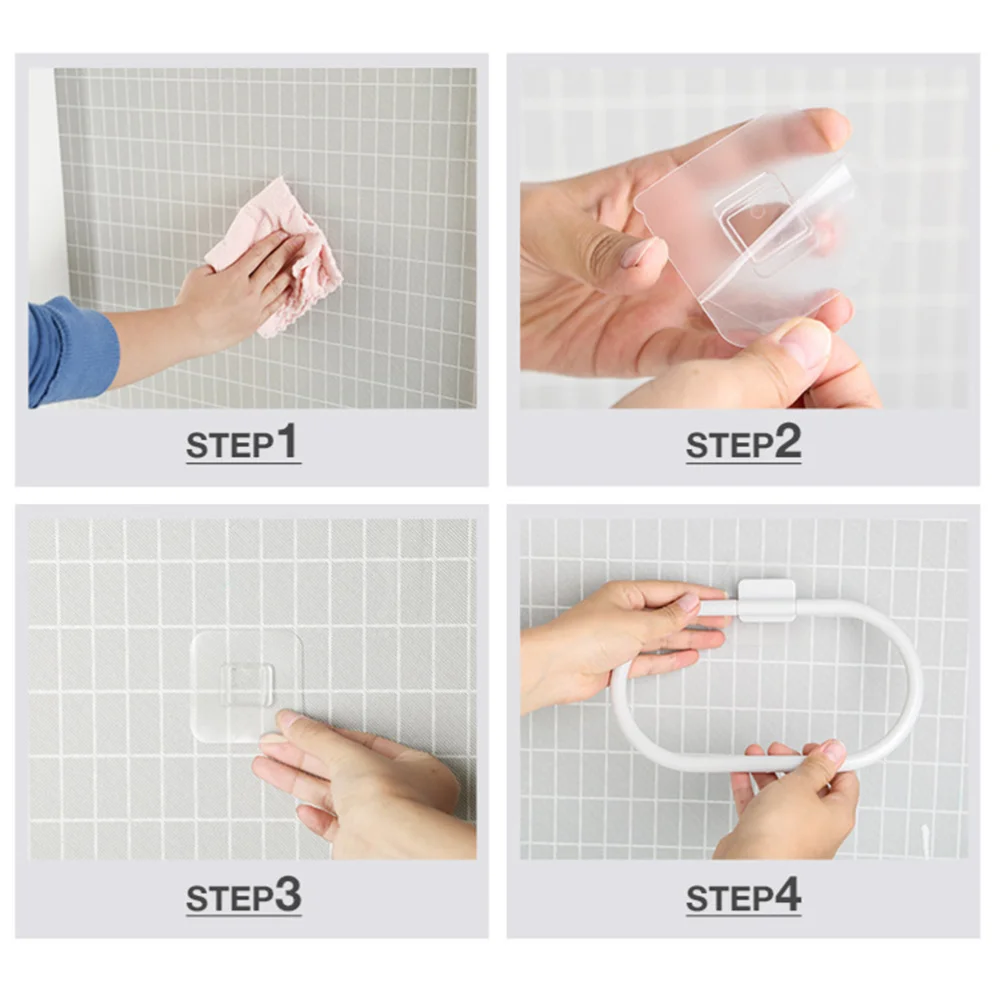 STEP1

STEP2

STEP3

STEP4