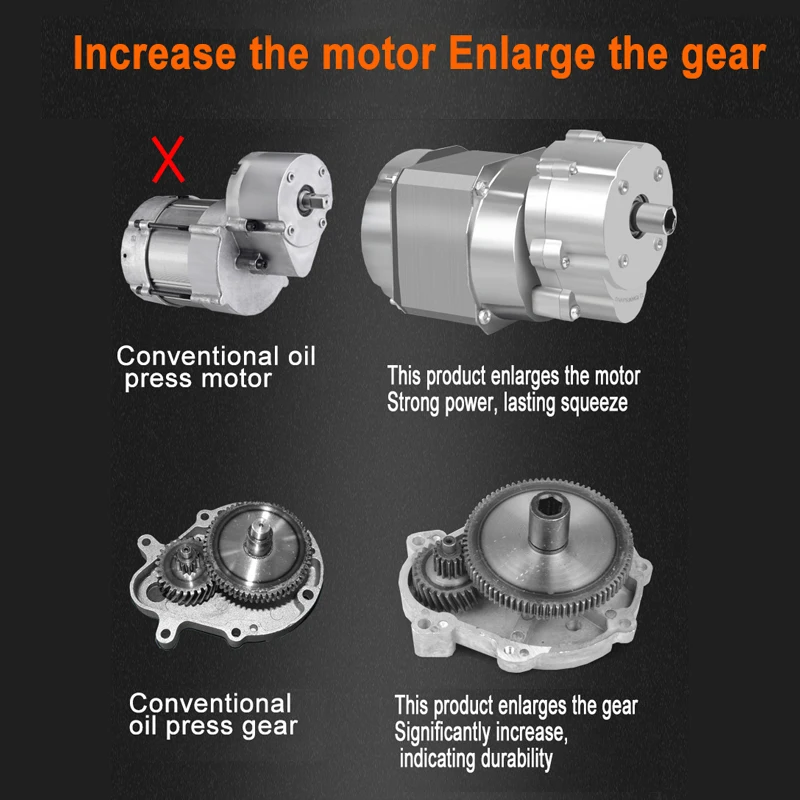 Increase the motor Enlarge the gear

X

Conventional oil press motor

This product enlarges the motor
Strong power, lasting squeeze

Conventional oil press gear

This product enlarges the gear
Significantly increase, indicating durability