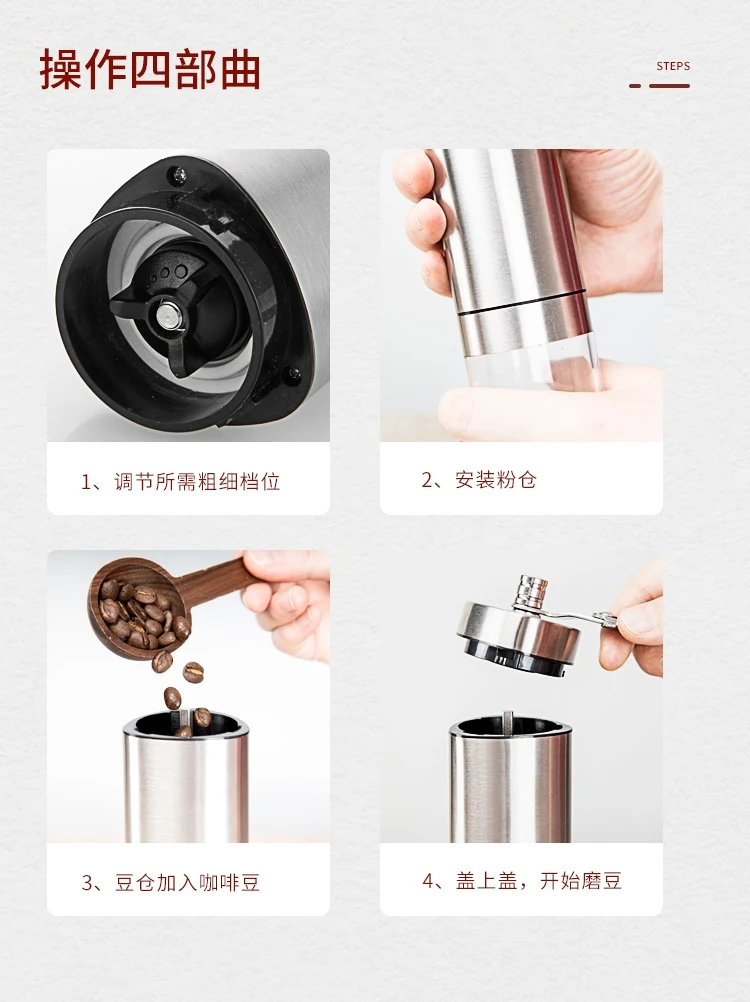 操作四部曲

STEPS

1、调节所需粗细档位

2、安装粉仓

3、豆仓加入咖啡豆

4、盖上盖，开始磨豆