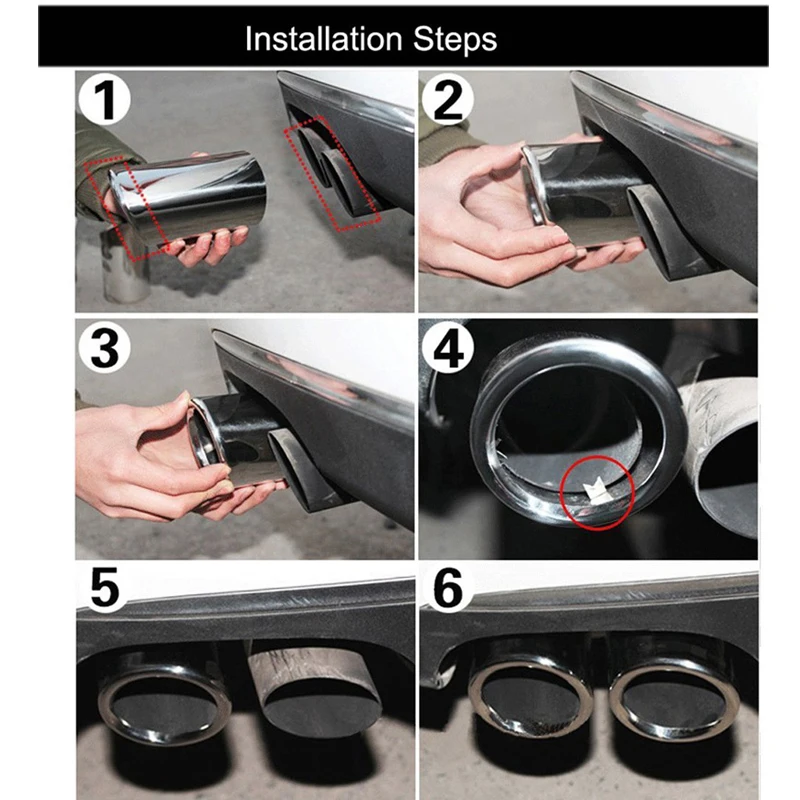 Installation Steps

1

2

3

4

5

6