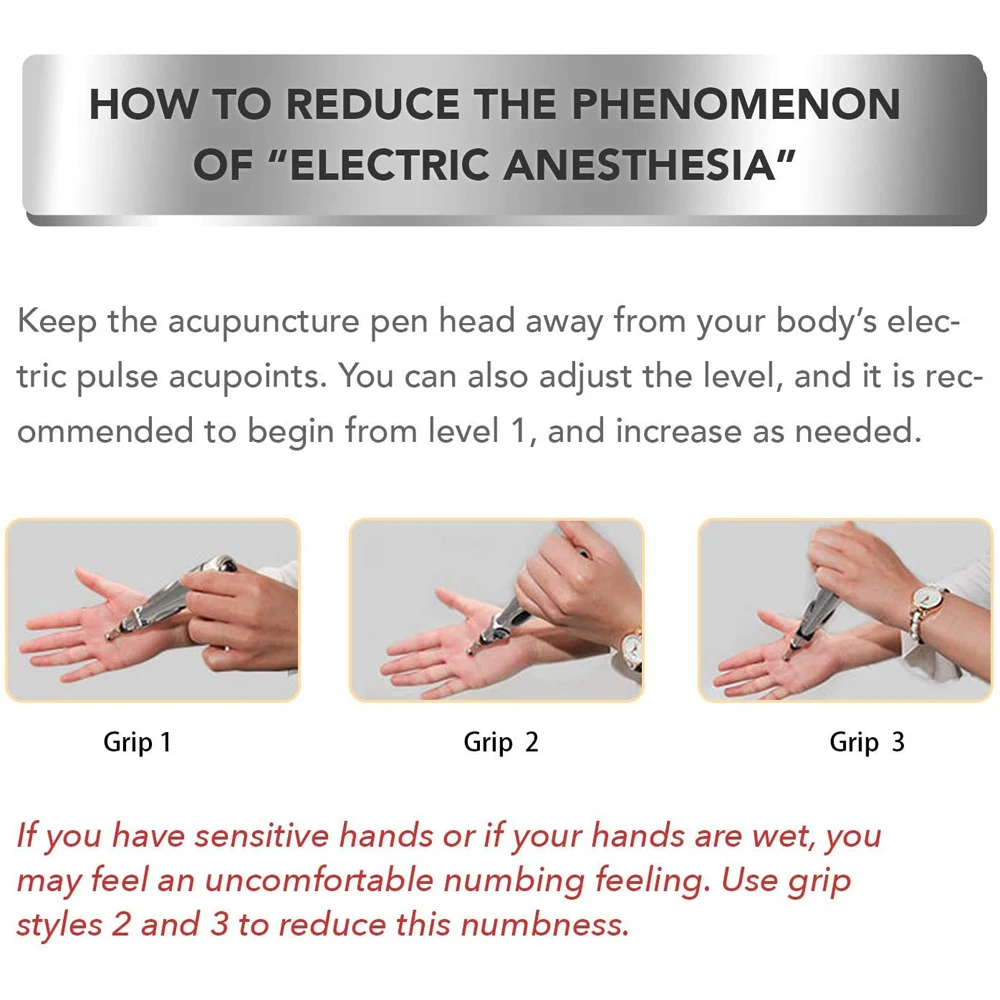 HOW TO REDUCE THE PHENOMENON OF "ELECTRIC ANESTHESIA"

Keep the acupuncture pen head away from your body's electric pulse acupoints. You can also adjust the level, and it is recommended to begin from level 1, and increase as needed.

Grip 1

Grip 2

Grip 3

If you have sensitive hands or if your hands are wet, you may feel an uncomfortable numbing feeling. Use grip styles 2 and 3 to reduce this numbness.