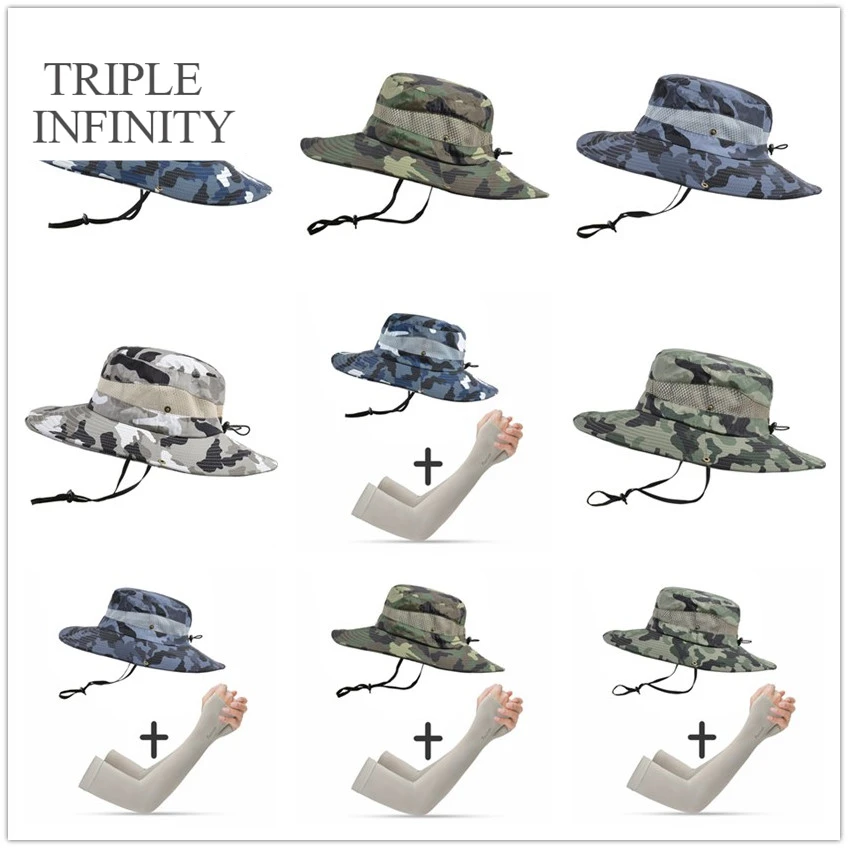 TRIPLE INFINITY

+

+

+

+