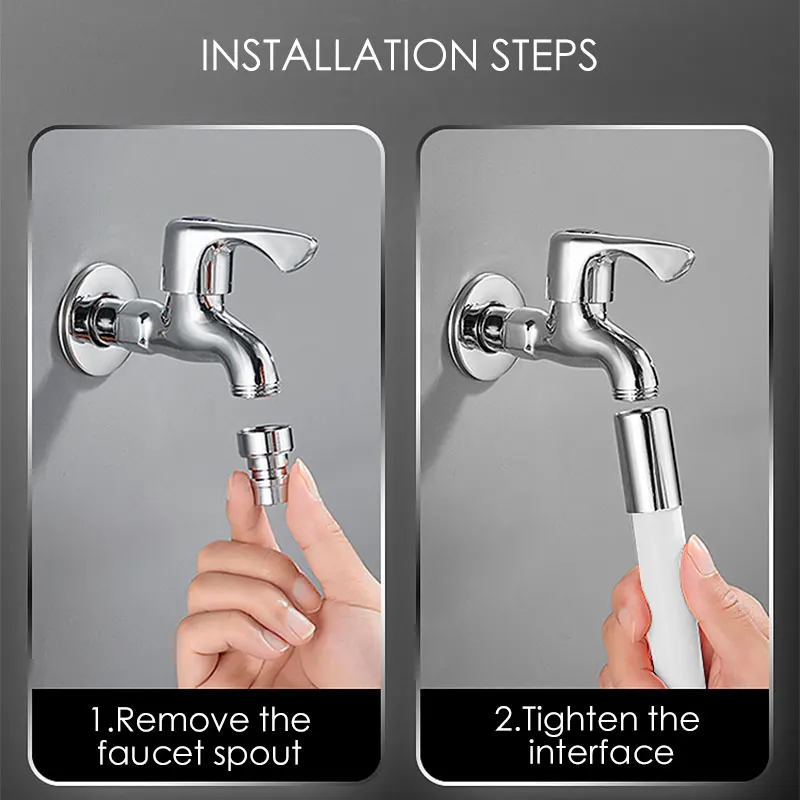 INSTALLATION STEPS

1.Remove the faucet spout

2.Tighten the interface