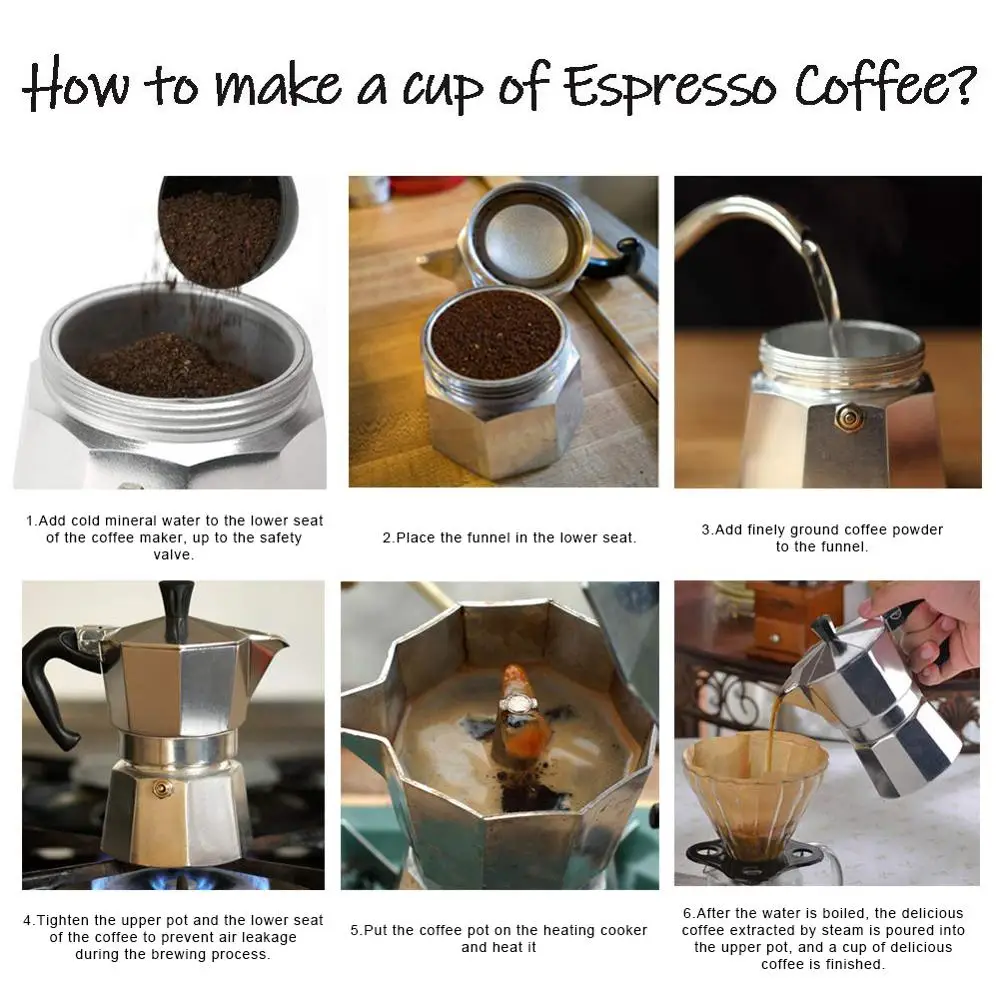 How to make a cup of Espresso Coffee?

1.Add cold mineral water to the lower seat of the coffee maker, up to the safety valve.

2.Place the funnel in the lower seat.

3.Add finely ground coffee powder to the funnel.

4.Tighten the upper pot and the lower seat of the coffee to prevent air leakage during the brewing process.

5.Put the coffee pot on the heating cooker and heat it

6.After the water is boiled, the delicious coffee extracted by steam is poured into the upper pot, and a cup of delicious coffee is finished.