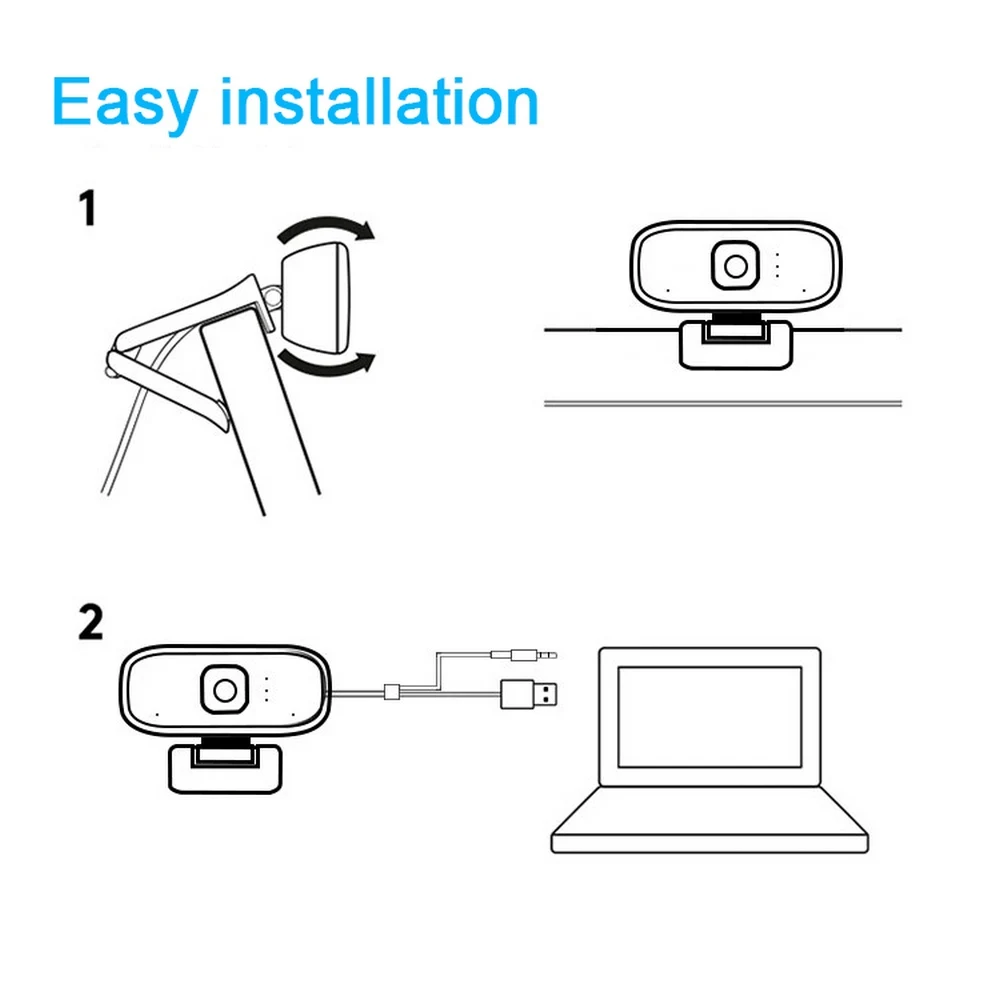 Easy installation

1

2