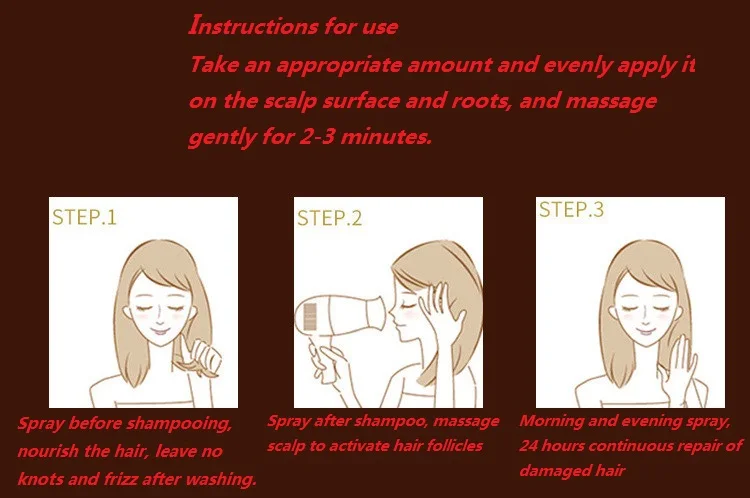 Instructions for use
Take an appropriate amount and evenly apply it on the scalp surface and roots, and massage gently for 2-3 minutes.

STEP.1

Spray before shampooing, nourish the hair, leave no knots and frizz after washing.

STEP.2

Spray after shampoo, massage scalp to activate hair follicles

STEP.3

Morning and evening spray, 24 hours continuous repair of damaged hair