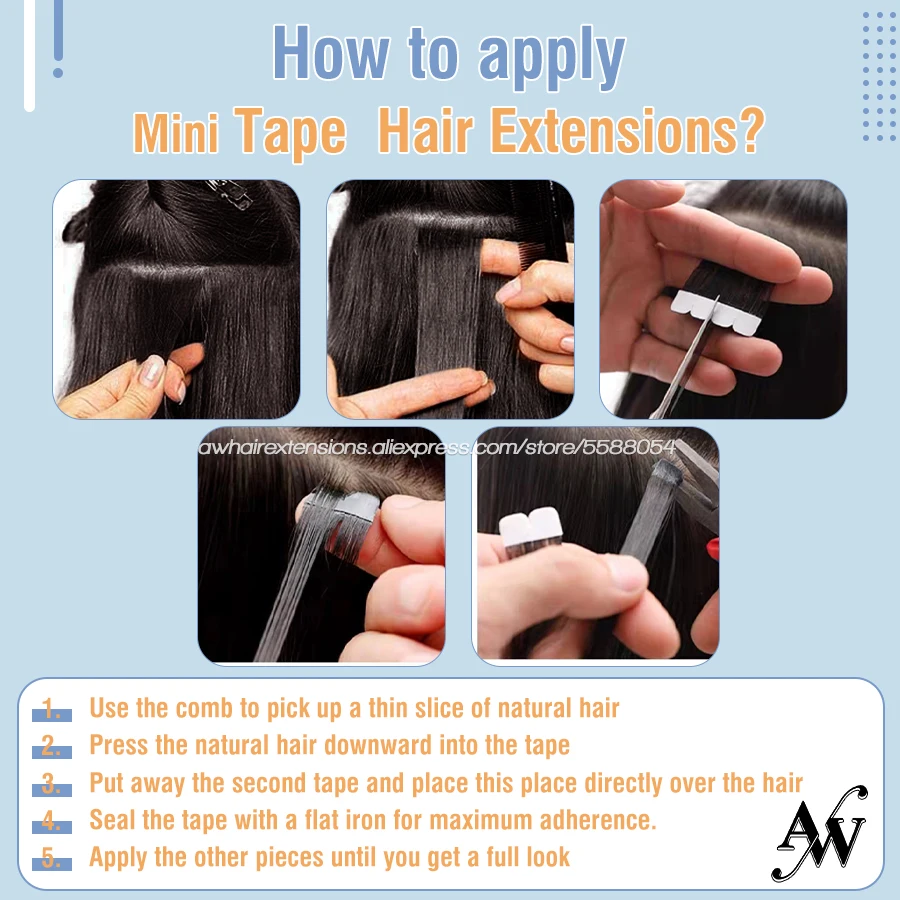 How to apply

Mini Tape Hair Extensions?

awhairextensions.aliexpress.com/store/5588054

1. Use the comb to pick up a thin slice of natural hair
2. Press the natural hair downward into the tape
3. Put away the second tape and place this place directly over the hair
4. Seal the tape with a flat iron for maximum adherence.
5. Apply the other pieces until you get a full look

AW