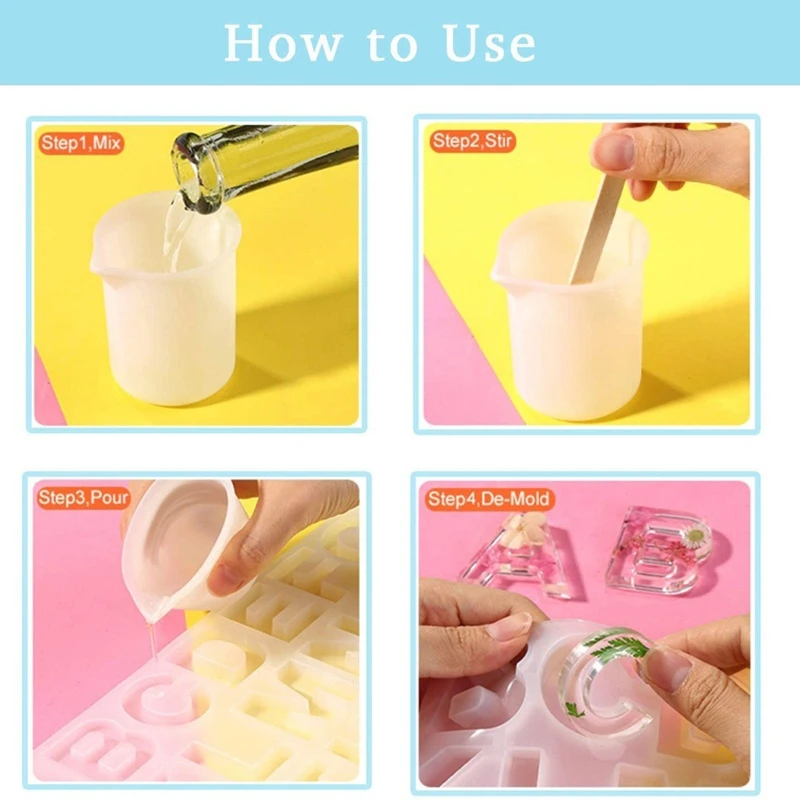 How to Use

Step1,Mix

Step2,Stir

Step3,Pour

Step4,De-Mold