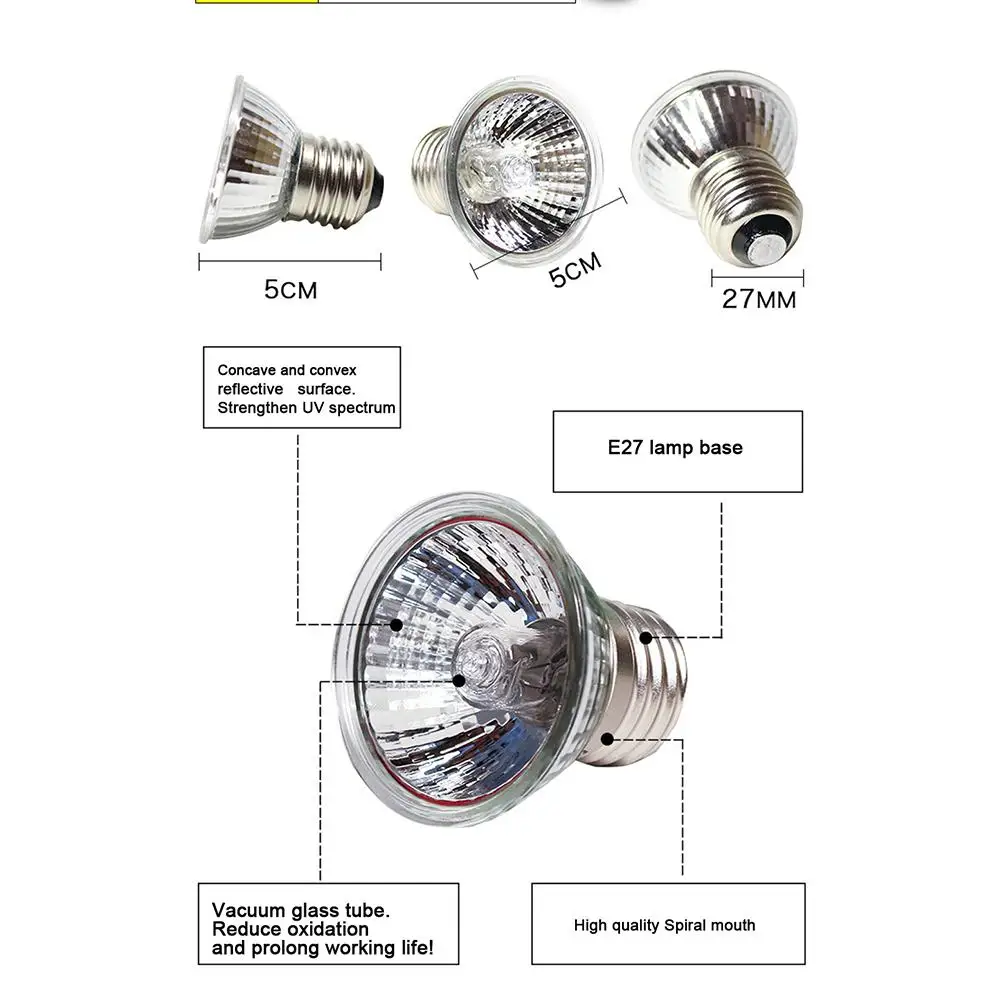 5CM

5CM

27MM

Concave and convex reflective surface. Strengthen UV spectrum

E27 lamp base

Vacuum glass tube. Reduce oxidation and prolong working life!

High quality Spiral mouth