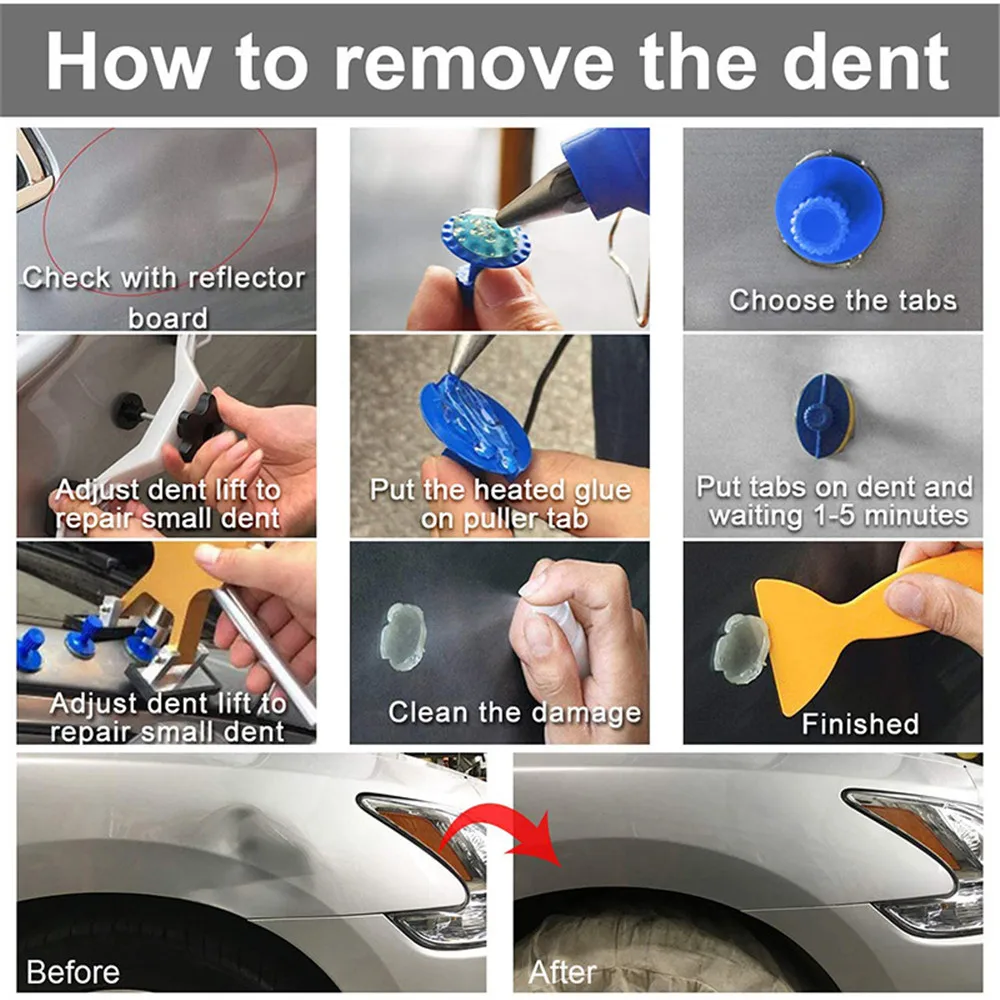 How to remove the dent

Check with reflector board

Choose the tabs

Adjust dent lift to repair small dent

Put the heated glue on puller tab

Put tabs on dent and waiting 1-5 minutes

Adjust dent lift to repair small dent

Clean the damage

Finished

Before

After