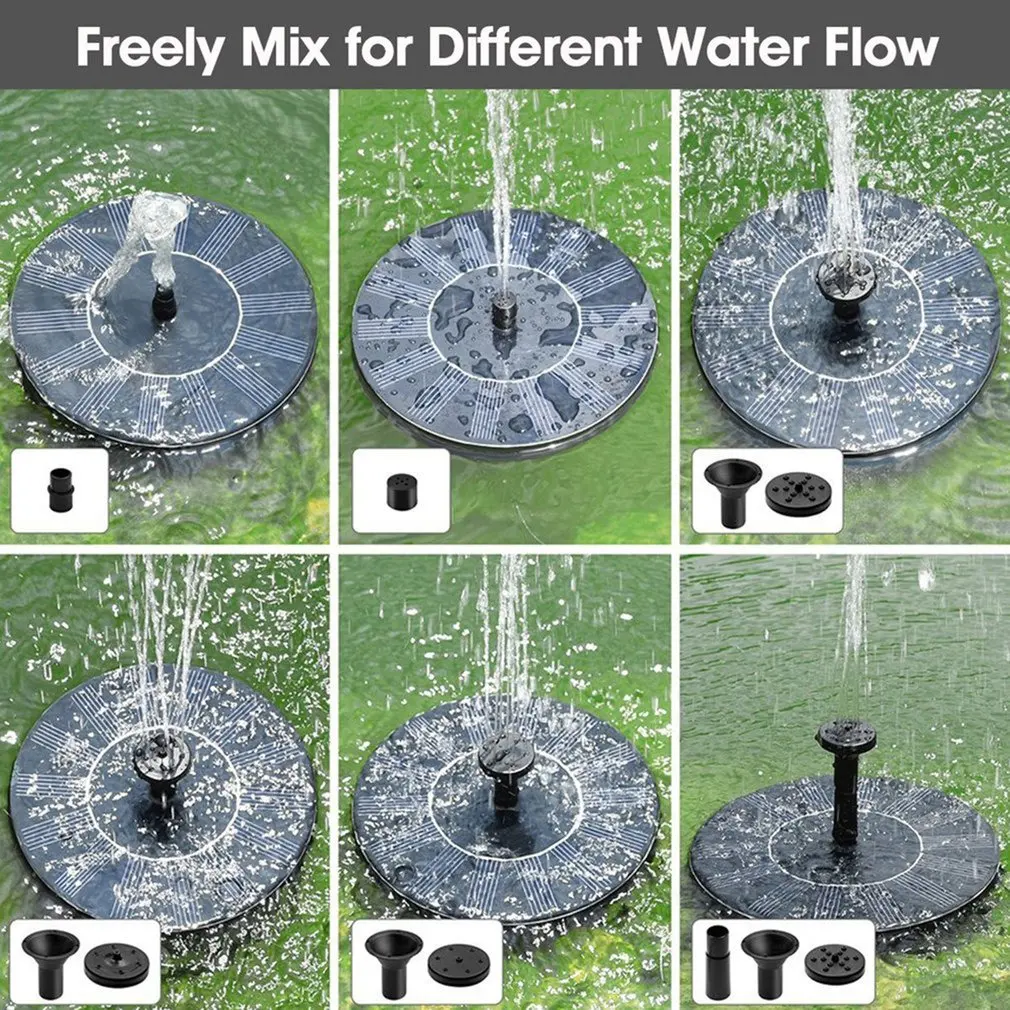 Freely Mix for Different Water Flow