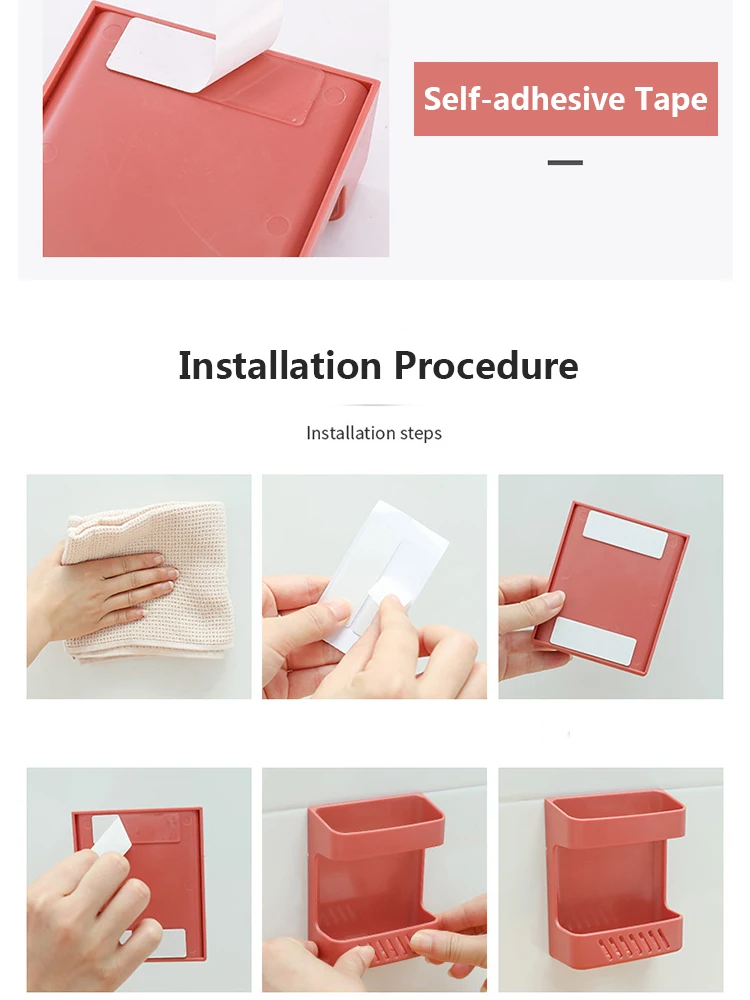 Self-adhesive Tape

Installation Procedure

Installation steps