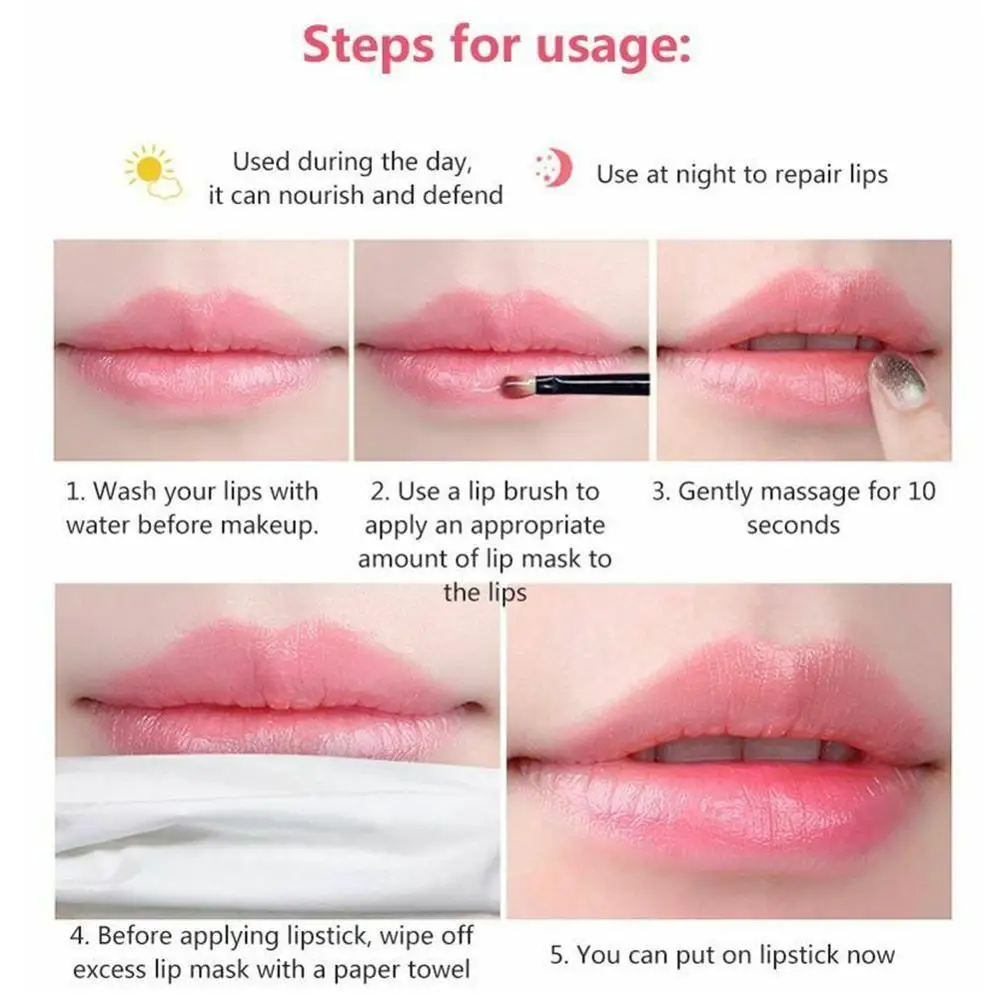 Steps for usage:

Used during the day, it can nourish and defend

Use at night to repair lips

1. Wash your lips with water before makeup.

2. Use a lip brush to apply an appropriate amount of lip mask to the lips

3. Gently massage for 10 seconds

4. Before applying lipstick, wipe off excess lip mask with a paper towel

5. You can put on lipstick now