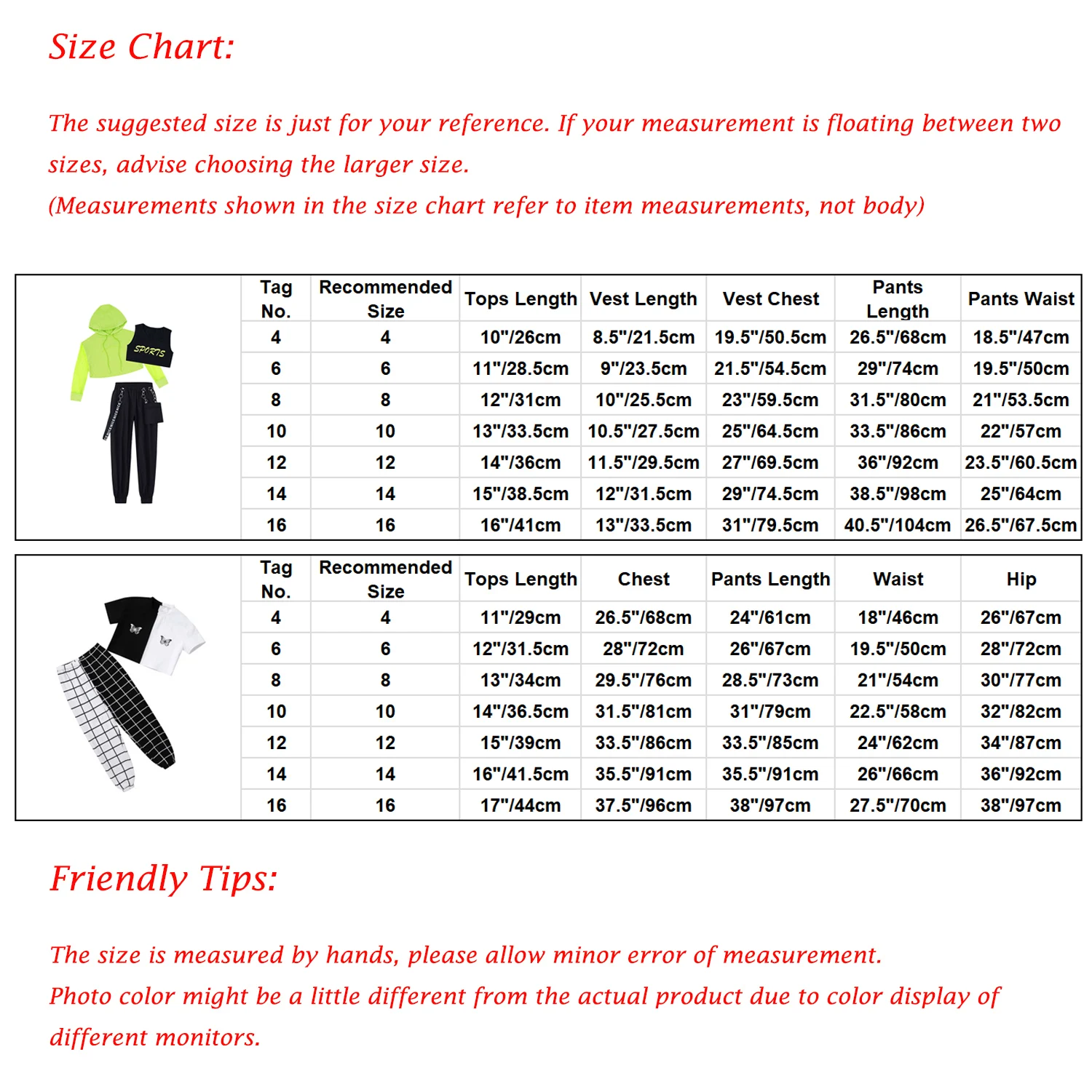 Size Chart:

The suggested size is just for your reference. If your measurement is floating between two sizes, advise choosing the larger size.
(Measurements shown in the size chart refer to item measurements, not body)

SPORTS

| Tag No. | Recommended Size | Tops Length | Vest Length | Vest Chest | Pants Length | Pants Waist |
|---|---|---|---|---|---|---|
| 4 | 4 | 10"/26cm | 8.5"/21.5cm | 19.5"/50.5cm | 26.5"/68cm | 18.5"/47cm |
| 6 | 6 | 11"/28.5cm | 9"/23.5cm | 21.5"/54.5cm | 29"/74cm | 19.5"/50cm |
| 8 | 8 | 12"/31cm | 10"/25.5cm | 23"/59.5cm | 31.5"/80cm | 21"/53.5cm |
| 10 | 10 | 13"/33.5cm | 10.5"/27.5cm | 25"/64.5cm | 33.5"/86cm | 22"/57cm |
| 12 | 12 | 14"/36cm | 11.5"/29.5cm | 27"/69.5cm | 36"/92cm | 23.5"/60.5cm |
| 14 | 14 | 15"/38.5cm | 12"/31.5cm | 29"/74.5cm | 38.5"/98cm | 25"/64cm |
| 16 | 16 | 16"/41cm | 13"/33.5cm | 31"/79.5cm | 40.5"/104cm | 26.5"/67.5cm |

| Tag No. | Recommended Size | Tops Length | Chest | Pants Length | Waist | Hip |
|---|---|---|---|---|---|---|
| 4 | 4 | 11"/29cm | 26.5"/68cm | 24"/61cm | 18"/46cm | 26"/67cm |
| 6 | 6 | 12"/31.5cm | 28"/72cm | 26"/67cm | 19.5"/50cm | 28"/72cm |
| 8 | 8 | 13"/34cm | 29.5"/76cm | 28.5"/73cm | 21"/54cm | 30"/77cm |
| 10 | 10 | 14"/36.5cm | 31.5"/81cm | 31"/79cm | 22.5"/58cm | 32"/82cm |
| 12 | 12 | 15"/39cm | 33.5"/86cm | 33.5"/85cm | 24"/62cm | 34"/87cm |
| 14 | 14 | 16"/41.5cm | 35.5"/91cm | 35.5"/91cm | 26"/66cm | 36"/92cm |
| 16 | 16 | 17"/44cm | 37.5"/96cm | 38"/97cm | 27.5"/70cm | 38"/97cm |

Friendly Tips:

The size is measured by hands, please allow minor error of measurement.
Photo color might be a little different from the actual product due to color display of different monitors.