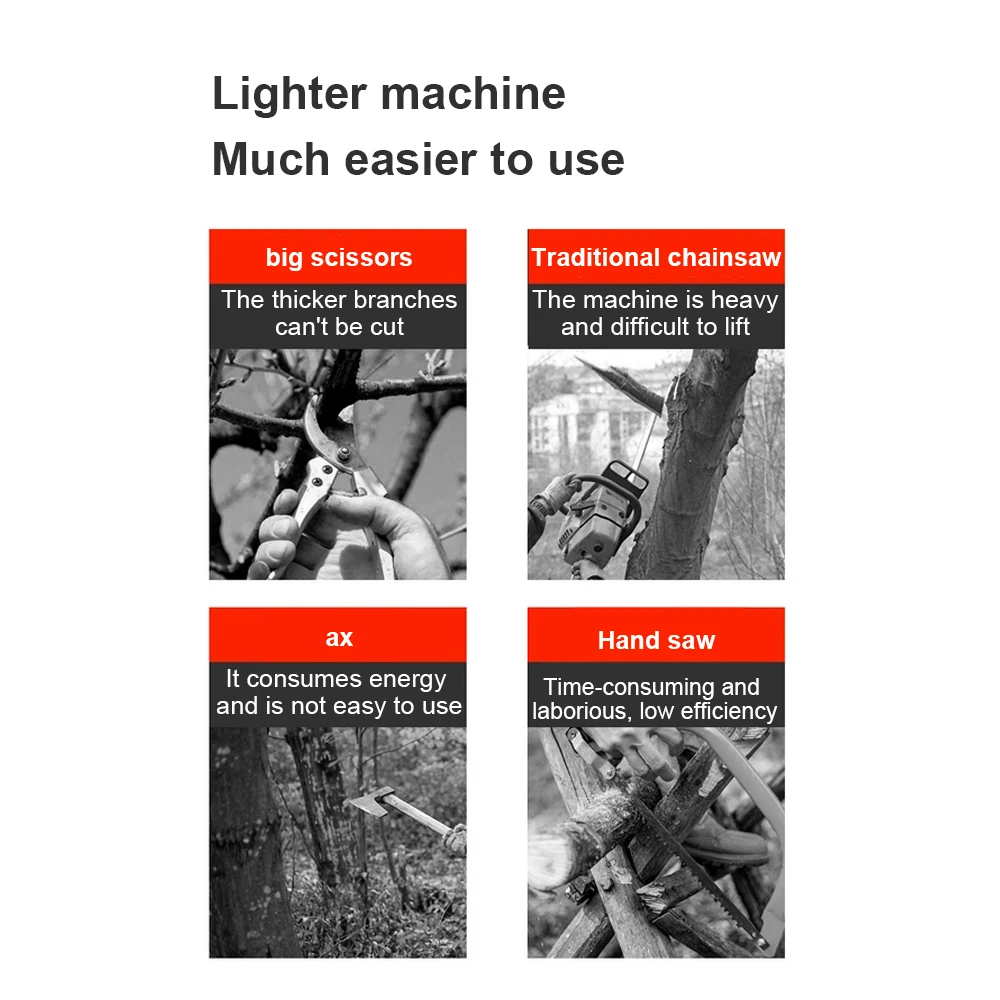 Lighter machine
Much easier to use

big scissors
The thicker branches can't be cut

Traditional chainsaw
The machine is heavy and difficult to lift

ax
It consumes energy and is not easy to use

Hand saw
Time-consuming and laborious, low efficiency