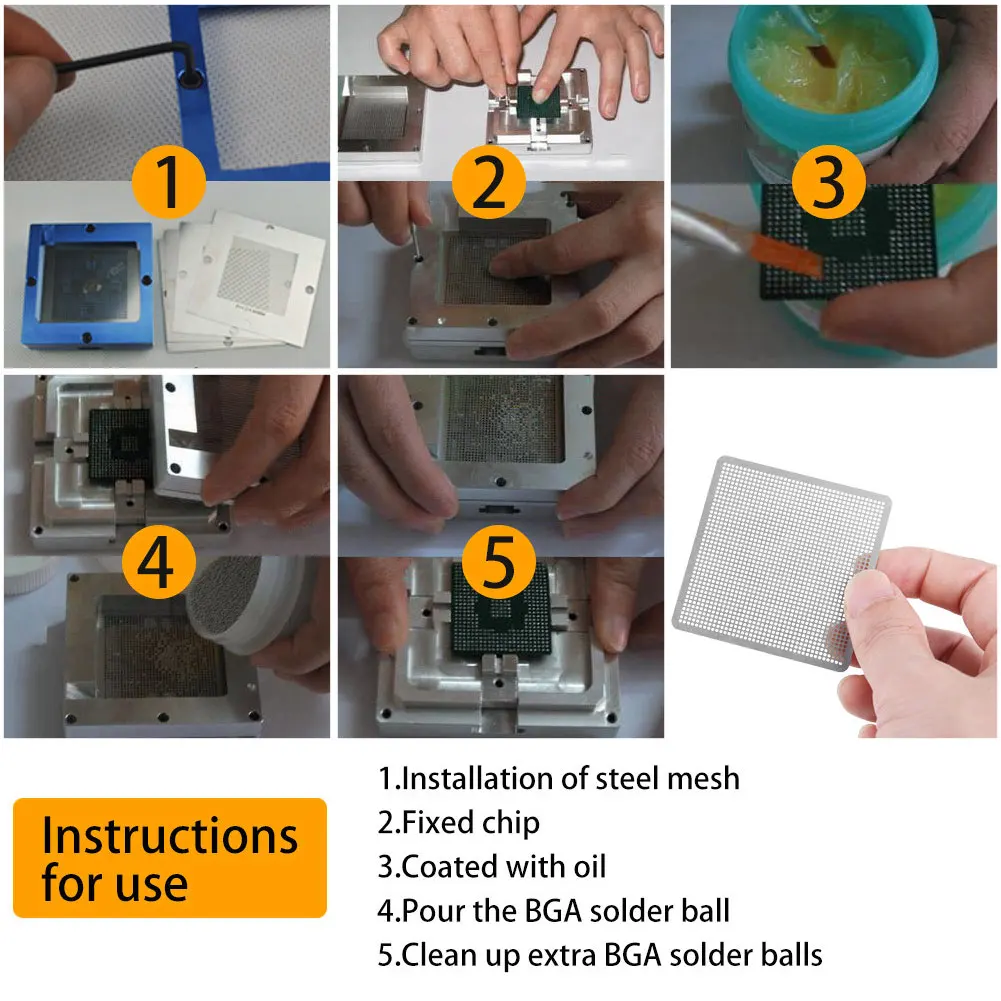 1

2

3

4

5

Instructions for use

1.Installation of steel mesh
2.Fixed chip
3.Coated with oil
4.Pour the BGA solder ball
5.Clean up extra BGA solder balls