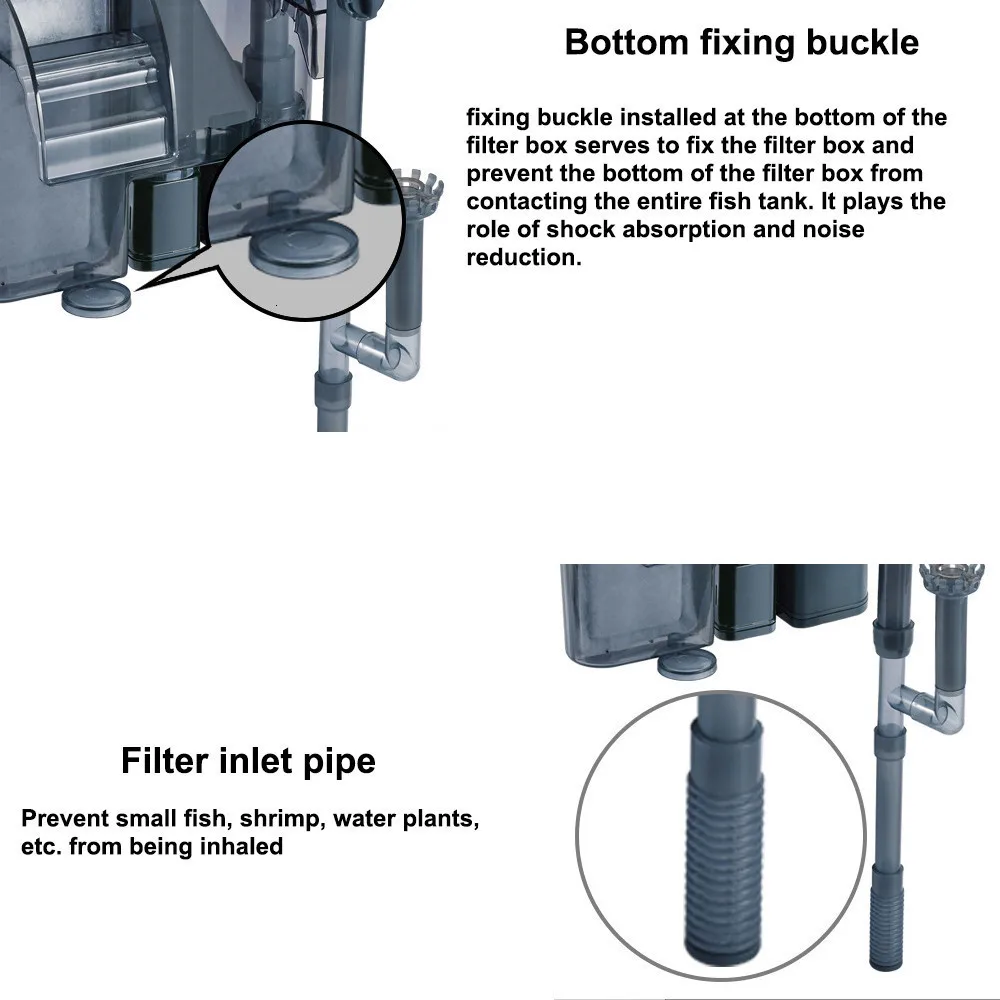 Bottom fixing buckle

fixing buckle installed at the bottom of the filter box serves to fix the filter box and prevent the bottom of the filter box from contacting the entire fish tank. It plays the role of shock absorption and noise reduction.

Filter inlet pipe

Prevent small fish, shrimp, water plants, etc. from being inhaled