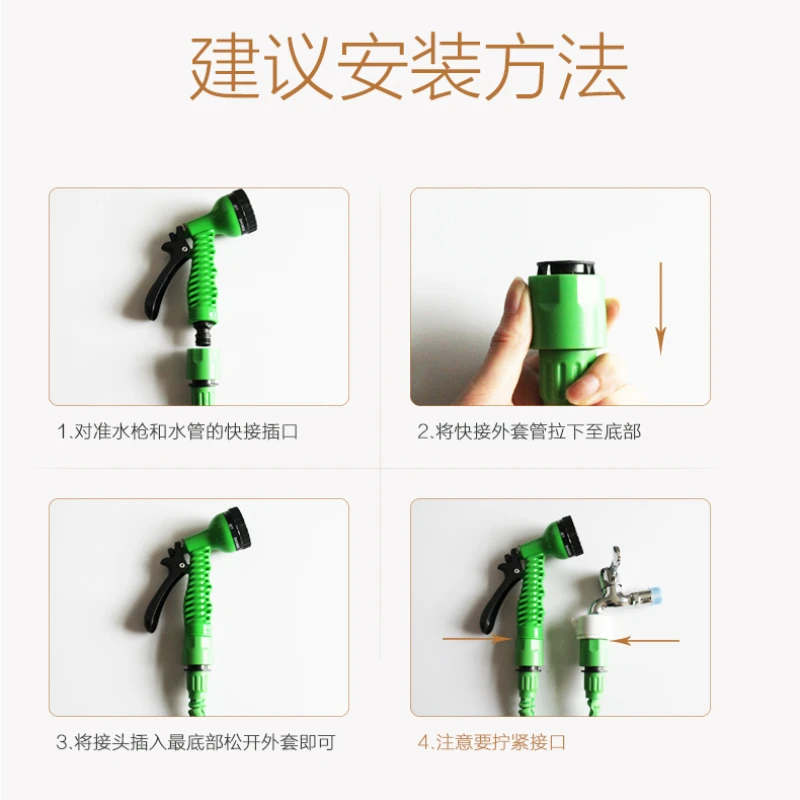 建议安装方法

1.对准水枪和水管的快接插口

2.将快接外套管拉下至底部

3.将接头插入最底部松开外套即可

4.注意要拧紧接口