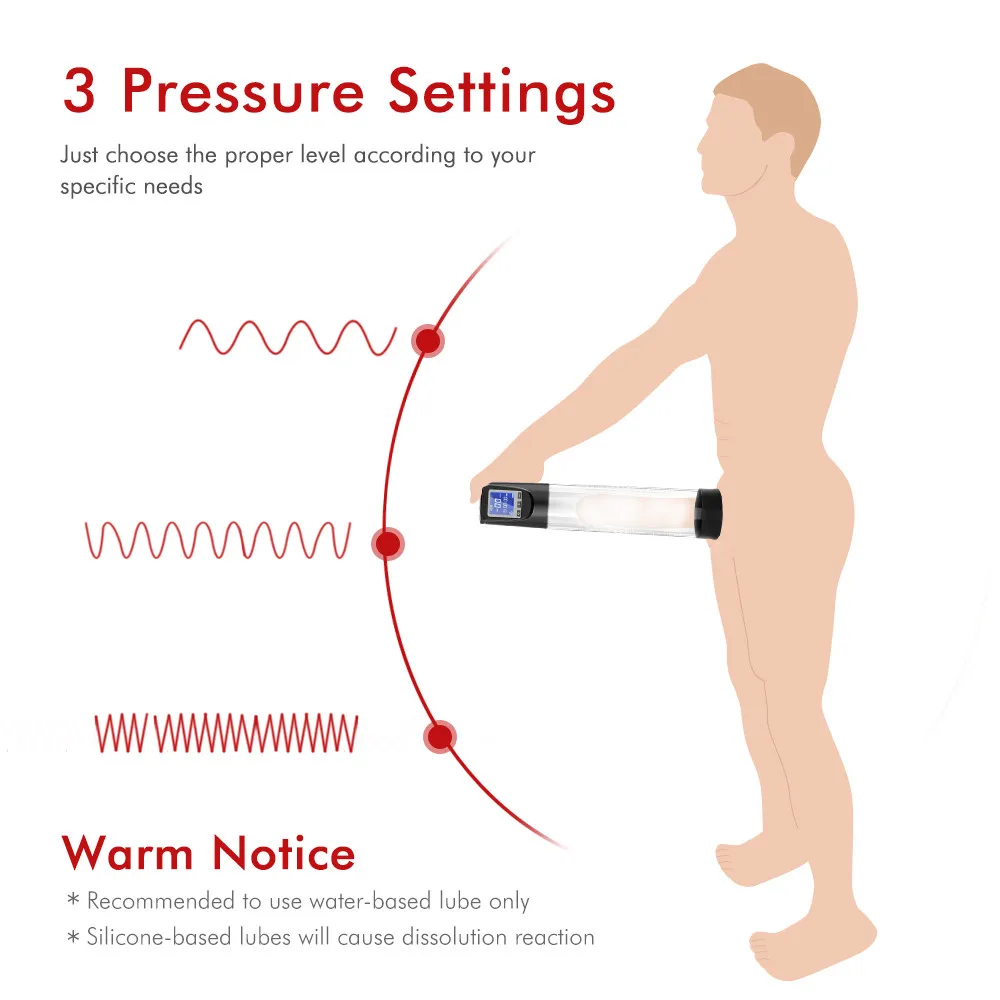 3 Pressure Settings

Just choose the proper level according to your specific needs

Warm Notice

* Recommended to use water-based lube only
* Silicone-based lubes will cause dissolution reaction