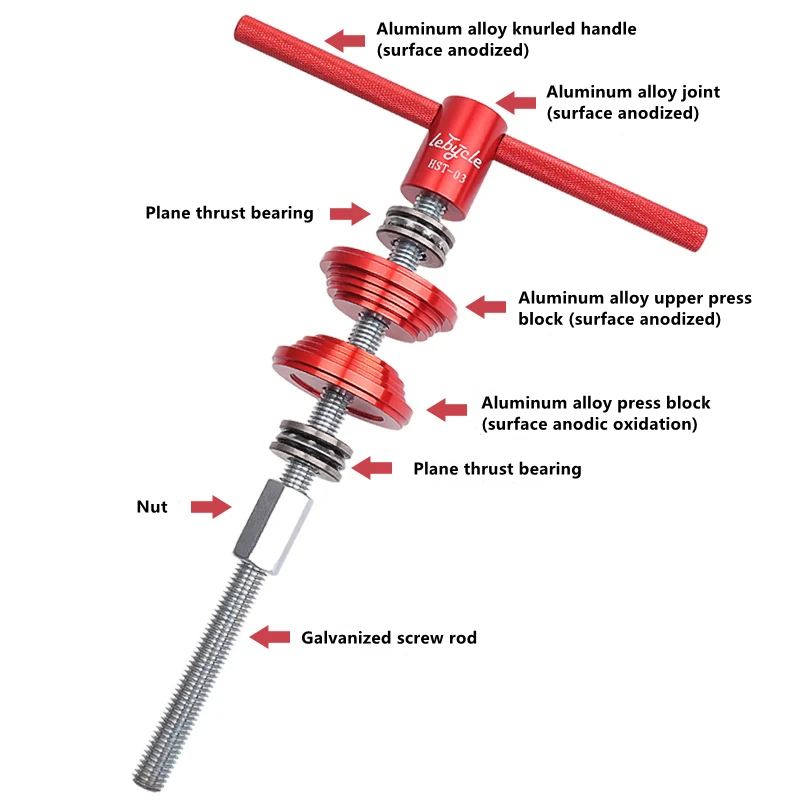 Aluminum alloy knurled handle (surface anodized)

Aluminum alloy joint (surface anodized)

lebycle
HST-03

Plane thrust bearing

Aluminum alloy upper press block (surface anodized)

Aluminum alloy press block (surface anodic oxidation)

Plane thrust bearing

Nut

Galvanized screw rod