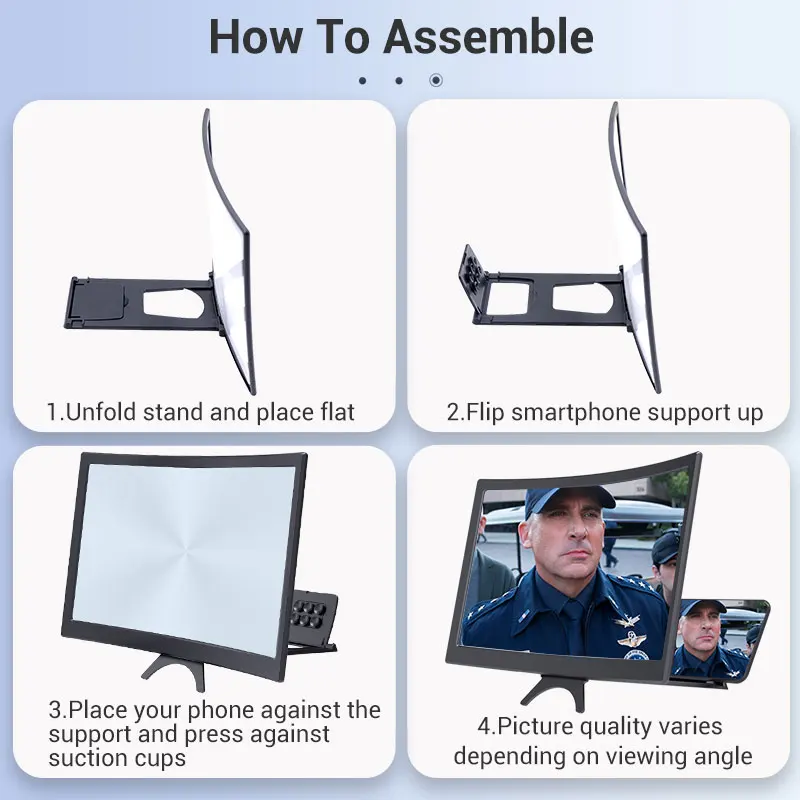 How To Assemble

1.Unfold stand and place flat

2.Flip smartphone support up

3.Place your phone against the support and press against suction cups

4.Picture quality varies depending on viewing angle