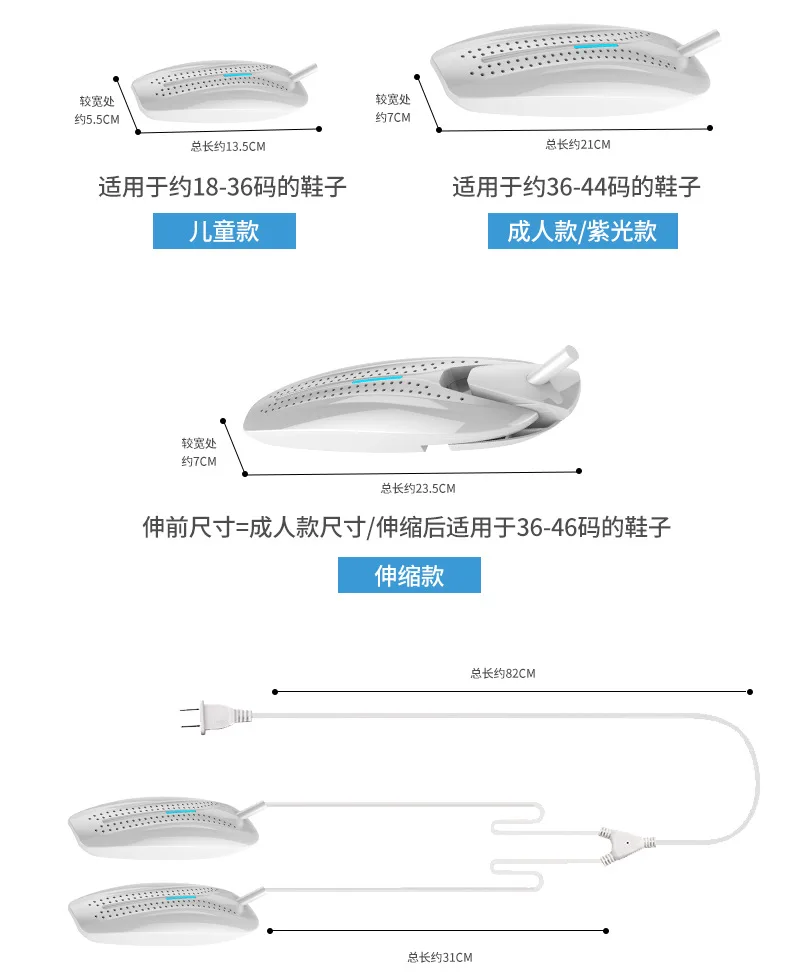 较宽处
约5.5CM

总长约13.5CM

适用于约18-36码的鞋子

儿童款

较宽处
约7CM

总长约21CM

适用于约36-44码的鞋子

成人款/紫光款

较宽处
约7CM

总长约23.5CM

伸前尺寸=成人款尺寸/伸缩后适用于36-46码的鞋子

伸缩款

总长约82CM

总长约31CM