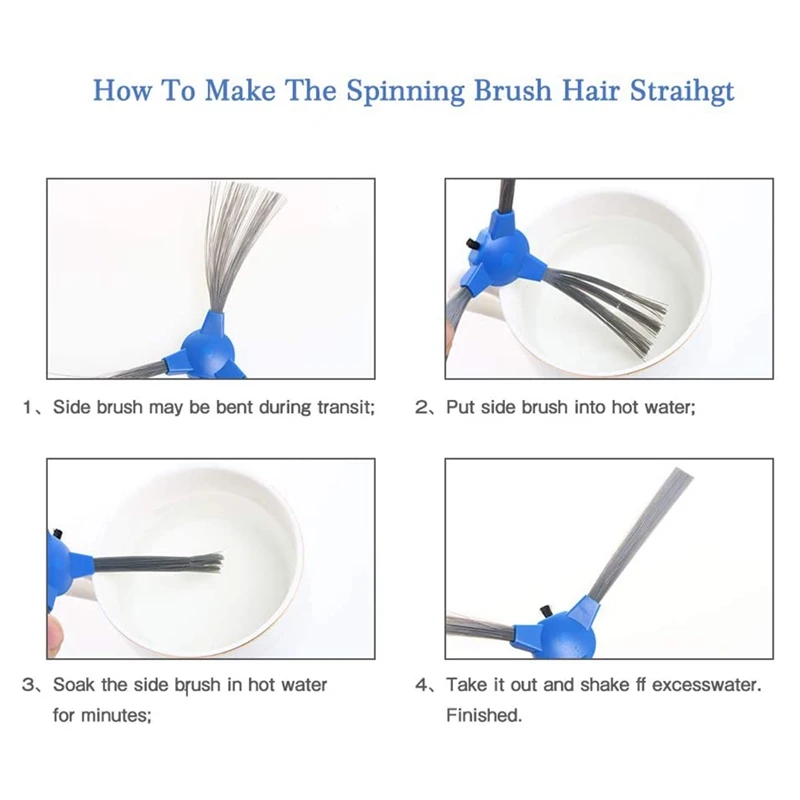 How To Make The Spinning Brush Hair Straihgt

1、Side brush may be bent during transit;

2、Put side brush into hot water;

3、Soak the side brush in hot water for minutes;

4、Take it out and shake ff excesswater. Finished.