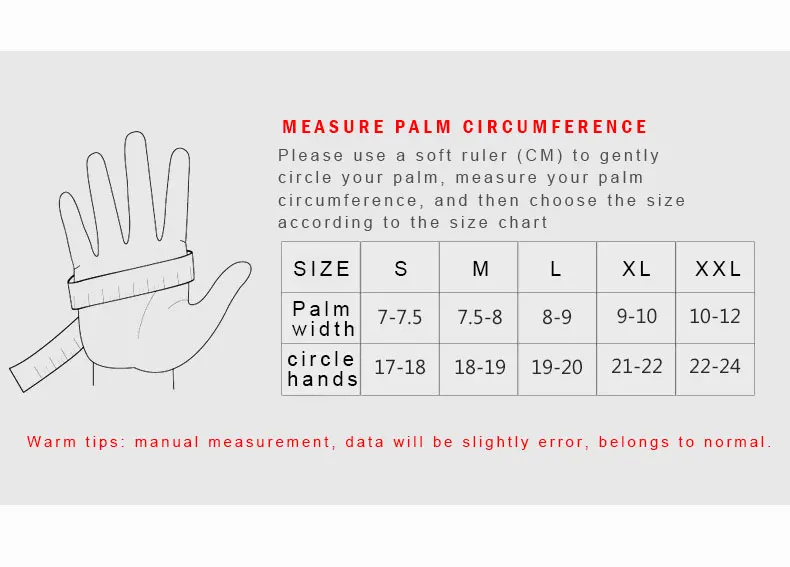 MEASURE PALM CIRCUMFERENCE

Please use a soft ruler (CM) to gently circle your palm, measure your palm circumference, and then choose the size according to the size chart

| SIZE | S | M | L | XL | XXL |
|---|---|---|---|---|---|
| Palm width | 7-7.5 | 7.5-8 | 8-9 | 9-10 | 10-12 |
| circle hands | 17-18 | 18-19 | 19-20 | 21-22 | 22-24 |

Warm tips: manual measurement, data will be slightly error, belongs to normal.